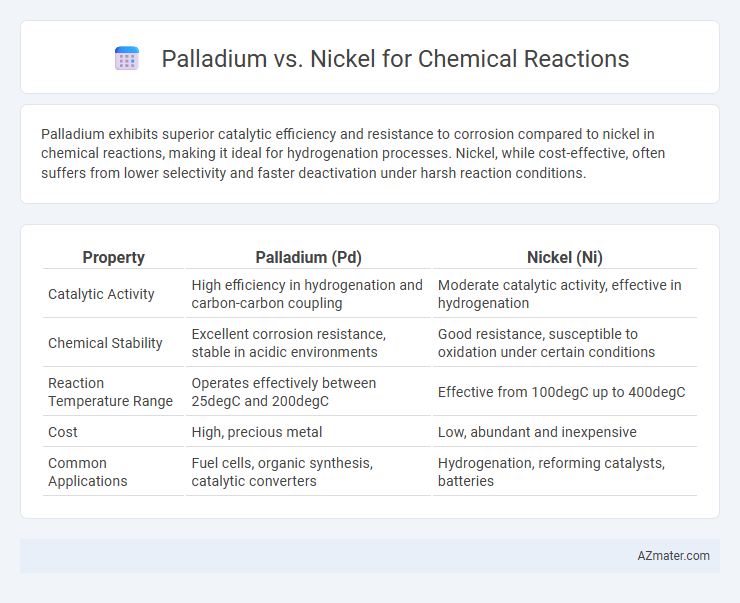 Palladium vs. Nickel for Chemical Reactions

Palladium exhibits superior catalytic efficiency and resistance to corrosion compared to nickel in chemical reactions, making it ideal for hydrogenation processes. Nickel, while cost-effective, often suffers from lower selectivity and faster deactivation under harsh reaction conditions.

| Property | Palladium (Pd) | Nickel (Ni) |
|---|---|---|
| Catalytic Activity | High efficiency in hydrogenation and carbon-carbon coupling | Moderate catalytic activity, effective in hydrogenation |
| Chemical Stability | Excellent corrosion resistance, stable in acidic environments | Good resistance, susceptible to oxidation under certain conditions |
| Reaction Temperature Range | Operates effectively between 25degC and 200degC | Effective from 100degC up to 400degC |
| Cost | High, precious metal | Low, abundant and inexpensive |
| Common Applications | Fuel cells, organic synthesis, catalytic converters | Hydrogenation, reforming catalysts, batteries |

AZmater.com