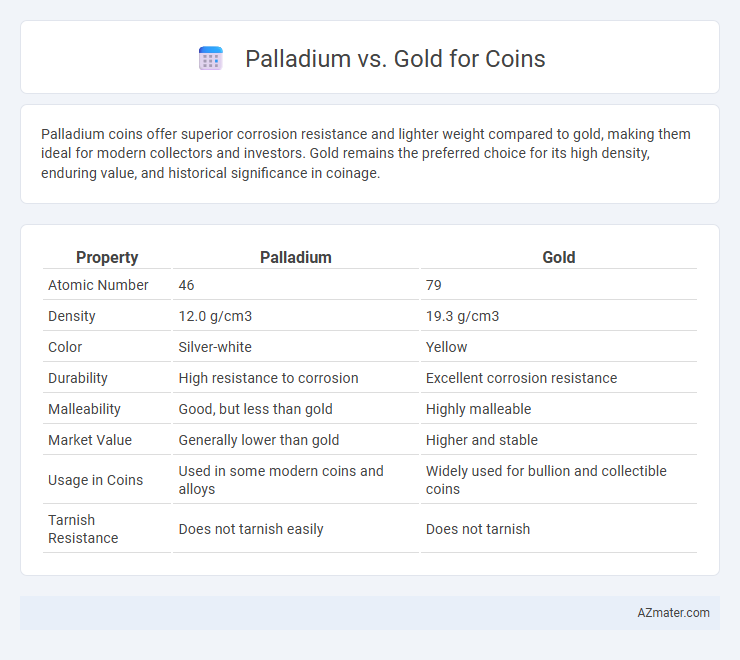 Palladium vs. Gold for Coins

Palladium coins offer superior corrosion resistance and lighter weight compared to gold, making them ideal for modern collectors and investors. Gold remains the preferred choice for its high density, enduring value, and historical significance in coinage.

| Property | Palladium | Gold |
|---|---|---|
| Atomic Number | 46 | 79 |
| Density | 12.0 g/cm3 | 19.3 g/cm3 |
| Color | Silver-white | Yellow |
| Durability | High resistance to corrosion | Excellent corrosion resistance |
| Malleability | Good, but less than gold | Highly malleable |
| Market Value | Generally lower than gold | Higher and stable |
| Usage in Coins | Used in some modern coins and alloys | Widely used for bullion and collectible coins |
| Tarnish Resistance | Does not tarnish easily | Does not tarnish |

AZmater.com