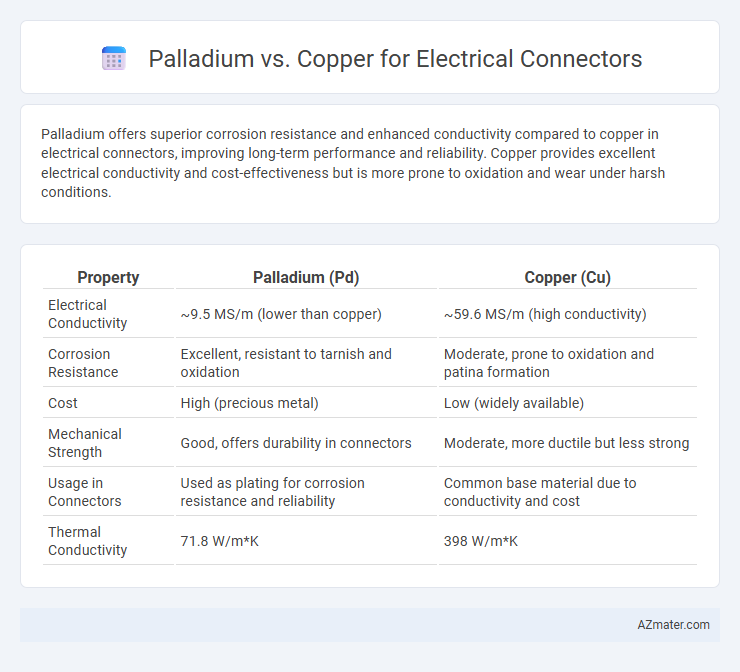 Palladium vs. Copper for Electrical Connectors

Palladium offers superior corrosion resistance and enhanced conductivity compared to copper in electrical connectors, improving long-term performance and reliability. Copper provides excellent electrical conductivity and cost-effectiveness but is more prone to oxidation and wear under harsh conditions.

| Property | Palladium (Pd) | Copper (Cu) |
|---|---|---|
| Electrical Conductivity | ~9.5 MS/m (lower than copper) | ~59.6 MS/m (high conductivity) |
| Corrosion Resistance | Excellent, resistant to tarnish and oxidation | Moderate, prone to oxidation and patina formation |
| Cost | High (precious metal) | Low (widely available) |
| Mechanical Strength | Good, offers durability in connectors | Moderate, more ductile but less strong |
| Usage in Connectors | Used as plating for corrosion resistance and reliability | Common base material due to conductivity and cost |
| Thermal Conductivity | 71.8 W/m*K | 398 W/m*K |

AZmater.com