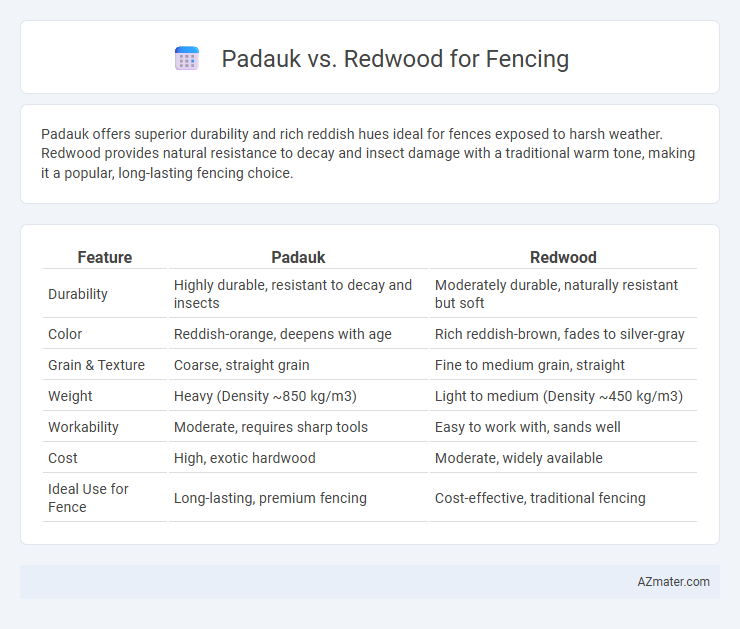 Padauk vs. Redwood for Fencing

Padauk offers superior durability and rich reddish hues ideal for fences exposed to harsh weather. Redwood provides natural resistance to decay and insect damage with a traditional warm tone, making it a popular, long-lasting fencing choice.

| Feature | Padauk | Redwood |
|---|---|---|
| Durability | Highly durable, resistant to decay and insects | Moderately durable, naturally resistant but soft |
| Color | Reddish-orange, deepens with age | Rich reddish-brown, fades to silver-gray |
| Grain & Texture | Coarse, straight grain | Fine to medium grain, straight |
| Weight | Heavy (Density ~850 kg/m3) | Light to medium (Density ~450 kg/m3) |
| Workability | Moderate, requires sharp tools | Easy to work with, sands well |
| Cost | High, exotic hardwood | Moderate, widely available |
| Ideal Use for Fence | Long-lasting, premium fencing | Cost-effective, traditional fencing |

AZmater.com