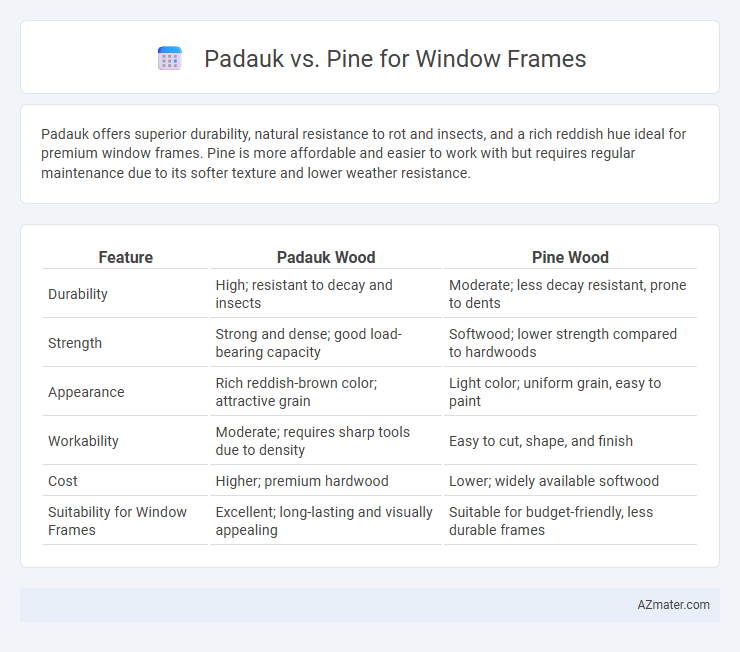 Padauk vs. Pine for Window Frames

Padauk offers superior durability, natural resistance to rot and insects, and a rich reddish hue ideal for premium window frames. Pine is more affordable and easier to work with but requires regular maintenance due to its softer texture and lower weather resistance.

| Feature | Padauk Wood | Pine Wood |
|---|---|---|
| Durability | High; resistant to decay and insects | Moderate; less decay resistant, prone to dents |
| Strength | Strong and dense; good load-bearing capacity | Softwood; lower strength compared to hardwoods |
| Appearance | Rich reddish-brown color; attractive grain | Light color; uniform grain, easy to paint |
| Workability | Moderate; requires sharp tools due to density | Easy to cut, shape, and finish |
| Cost | Higher; premium hardwood | Lower; widely available softwood |
| Suitability for Window Frames | Excellent; long-lasting and visually appealing | Suitable for budget-friendly, less durable frames |

AZmater.com