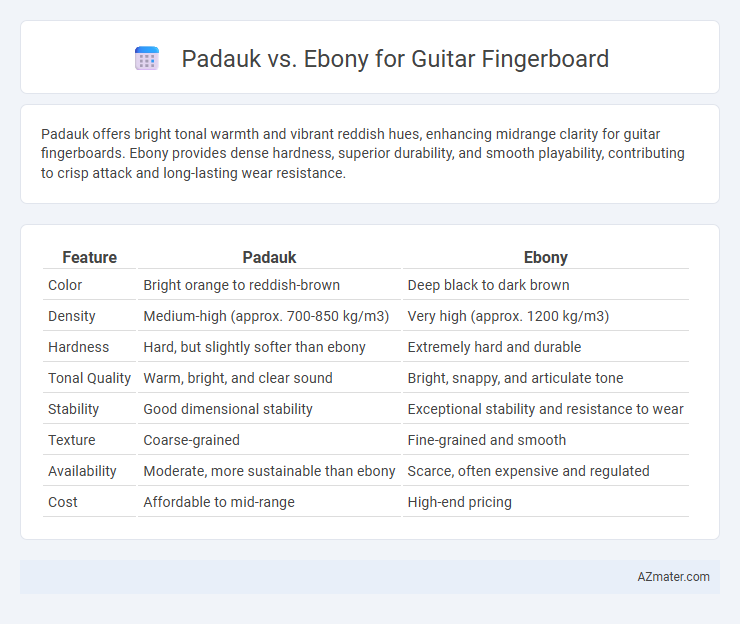 Padauk vs. Ebony for Guitar Fingerboard

Padauk offers bright tonal warmth and vibrant reddish hues, enhancing midrange clarity for guitar fingerboards. Ebony provides dense hardness, superior durability, and smooth playability, contributing to crisp attack and long-lasting wear resistance.

| Feature | Padauk | Ebony |
|---|---|---|
| Color | Bright orange to reddish-brown | Deep black to dark brown |
| Density | Medium-high (approx. 700-850 kg/m3) | Very high (approx. 1200 kg/m3) |
| Hardness | Hard, but slightly softer than ebony | Extremely hard and durable |
| Tonal Quality | Warm, bright, and clear sound | Bright, snappy, and articulate tone |
| Stability | Good dimensional stability | Exceptional stability and resistance to wear |
| Texture | Coarse-grained | Fine-grained and smooth |
| Availability | Moderate, more sustainable than ebony | Scarce, often expensive and regulated |
| Cost | Affordable to mid-range | High-end pricing |

AZmater.com