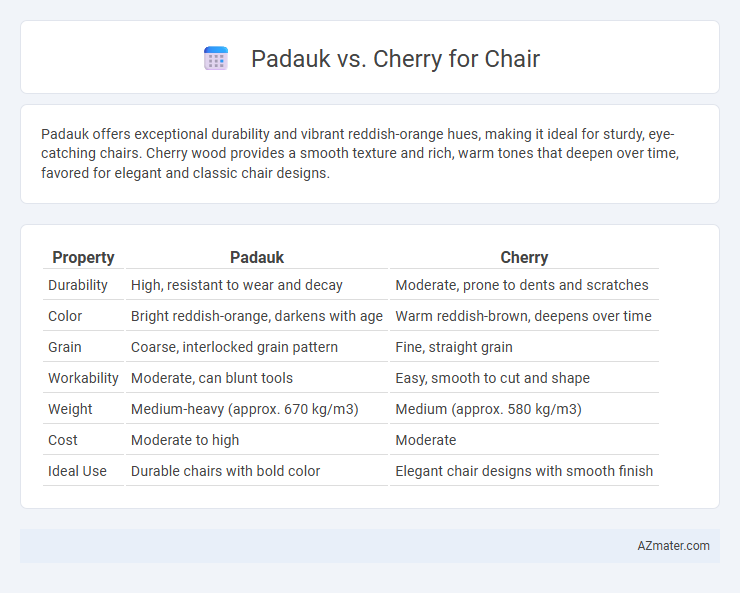 Padauk vs. Cherry for Chair

Padauk offers exceptional durability and vibrant reddish-orange hues, making it ideal for sturdy, eye-catching chairs. Cherry wood provides a smooth texture and rich, warm tones that deepen over time, favored for elegant and classic chair designs.

| Property | Padauk | Cherry |
|---|---|---|
| Durability | High, resistant to wear and decay | Moderate, prone to dents and scratches |
| Color | Bright reddish-orange, darkens with age | Warm reddish-brown, deepens over time |
| Grain | Coarse, interlocked grain pattern | Fine, straight grain |
| Workability | Moderate, can blunt tools | Easy, smooth to cut and shape |
| Weight | Medium-heavy (approx. 670 kg/m3) | Medium (approx. 580 kg/m3) |
| Cost | Moderate to high | Moderate |
| Ideal Use | Durable chairs with bold color | Elegant chair designs with smooth finish |

AZmater.com