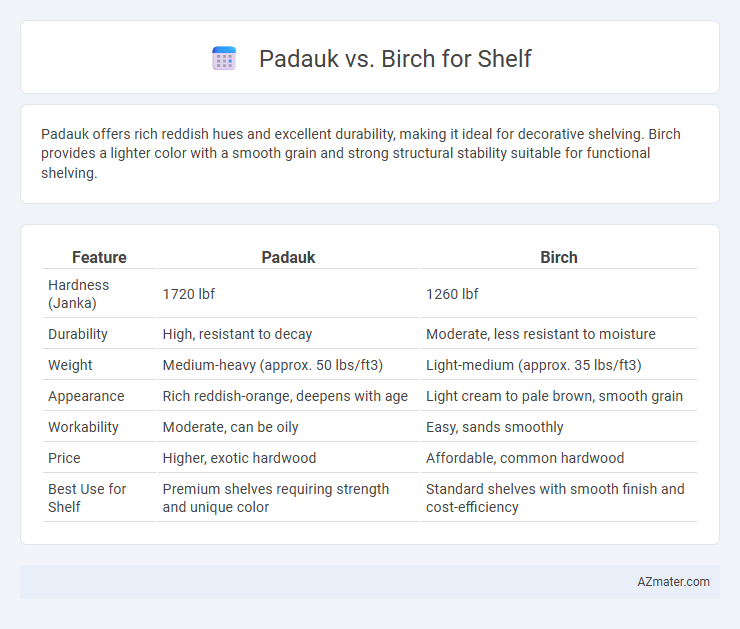 Padauk vs. Birch for Shelf

Padauk offers rich reddish hues and excellent durability, making it ideal for decorative shelving. Birch provides a lighter color with a smooth grain and strong structural stability suitable for functional shelving.

| Feature | Padauk | Birch |
|---|---|---|
| Hardness (Janka) | 1720 lbf | 1260 lbf |
| Durability | High, resistant to decay | Moderate, less resistant to moisture |
| Weight | Medium-heavy (approx. 50 lbs/ft3) | Light-medium (approx. 35 lbs/ft3) |
| Appearance | Rich reddish-orange, deepens with age | Light cream to pale brown, smooth grain |
| Workability | Moderate, can be oily | Easy, sands smoothly |
| Price | Higher, exotic hardwood | Affordable, common hardwood |
| Best Use for Shelf | Premium shelves requiring strength and unique color | Standard shelves with smooth finish and cost-efficiency |

AZmater.com