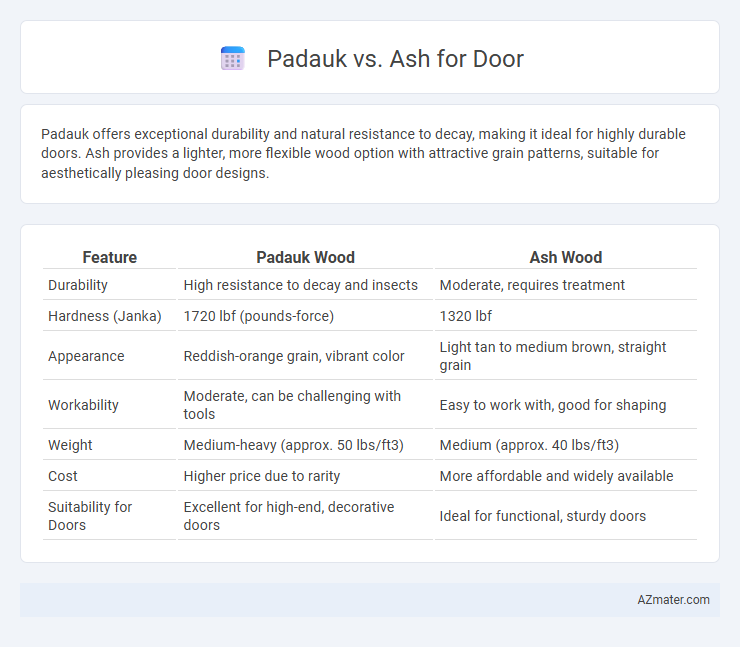 Padauk vs. Ash for Door

Padauk offers exceptional durability and natural resistance to decay, making it ideal for highly durable doors. Ash provides a lighter, more flexible wood option with attractive grain patterns, suitable for aesthetically pleasing door designs.

| Feature | Padauk Wood | Ash Wood |
|---|---|---|
| Durability | High resistance to decay and insects | Moderate, requires treatment |
| Hardness (Janka) | 1720 lbf (pounds-force) | 1320 lbf |
| Appearance | Reddish-orange grain, vibrant color | Light tan to medium brown, straight grain |
| Workability | Moderate, can be challenging with tools | Easy to work with, good for shaping |
| Weight | Medium-heavy (approx. 50 lbs/ft3) | Medium (approx. 40 lbs/ft3) |
| Cost | Higher price due to rarity | More affordable and widely available |
| Suitability for Doors | Excellent for high-end, decorative doors | Ideal for functional, sturdy doors |

AZmater.com