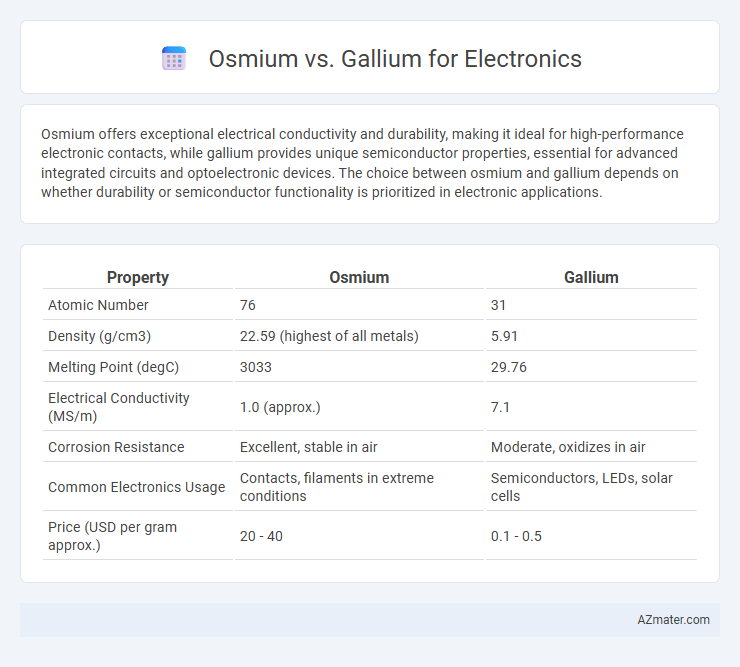 Osmium vs. Gallium for Electronics

Osmium offers exceptional electrical conductivity and durability, making it ideal for high-performance electronic contacts, while gallium provides unique semiconductor properties, essential for advanced integrated circuits and optoelectronic devices. The choice between osmium and gallium depends on whether durability or semiconductor functionality is prioritized in electronic applications.

| Property | Osmium | Gallium |
|---|---|---|
| Atomic Number | 76 | 31 |
| Density (g/cm3) | 22.59 (highest of all metals) | 5.91 |
| Melting Point (degC) | 3033 | 29.76 |
| Electrical Conductivity (MS/m) | 1.0 (approx.) | 7.1 |
| Corrosion Resistance | Excellent, stable in air | Moderate, oxidizes in air |
| Common Electronics Usage | Contacts, filaments in extreme conditions | Semiconductors, LEDs, solar cells |
| Price (USD per gram approx.) | 20 - 40 | 0.1 - 0.5 |

AZmater.com