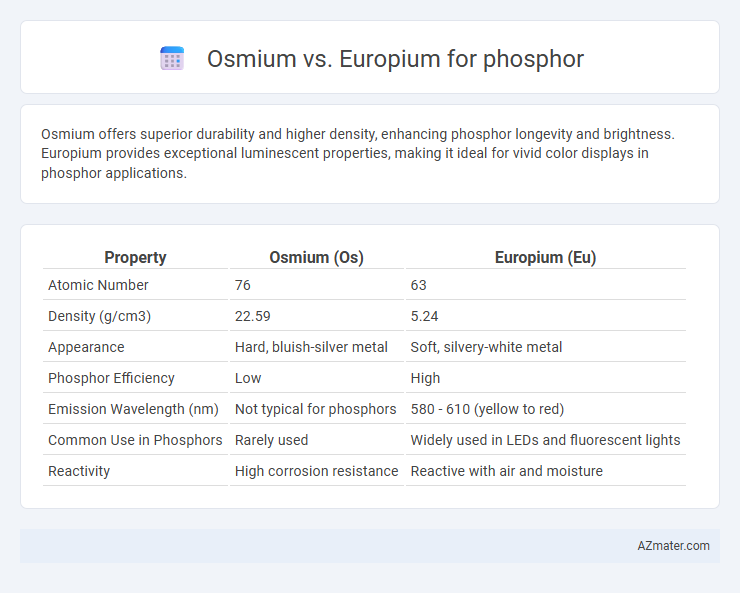 Osmium vs. Europium for phosphor

Osmium offers superior durability and higher density, enhancing phosphor longevity and brightness. Europium provides exceptional luminescent properties, making it ideal for vivid color displays in phosphor applications.

| Property | Osmium (Os) | Europium (Eu) |
|---|---|---|
| Atomic Number | 76 | 63 |
| Density (g/cm3) | 22.59 | 5.24 |
| Appearance | Hard, bluish-silver metal | Soft, silvery-white metal |
| Phosphor Efficiency | Low | High |
| Emission Wavelength (nm) | Not typical for phosphors | 580 - 610 (yellow to red) |
| Common Use in Phosphors | Rarely used | Widely used in LEDs and fluorescent lights |
| Reactivity | High corrosion resistance | Reactive with air and moisture |

AZmater.com