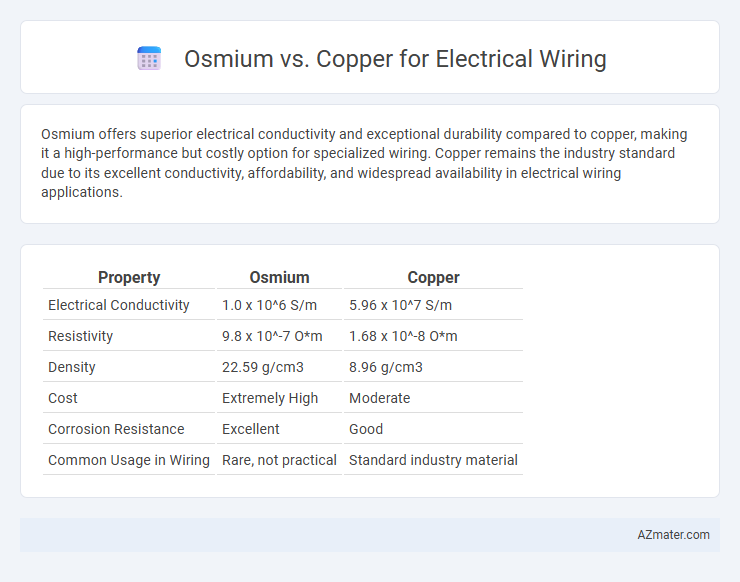 Osmium vs. Copper for Electrical Wiring

Osmium offers superior electrical conductivity and exceptional durability compared to copper, making it a high-performance but costly option for specialized wiring. Copper remains the industry standard due to its excellent conductivity, affordability, and widespread availability in electrical wiring applications.

| Property | Osmium | Copper |
|---|---|---|
| Electrical Conductivity | 1.0 x 10^6 S/m | 5.96 x 10^7 S/m |
| Resistivity | 9.8 x 10^-7 O*m | 1.68 x 10^-8 O*m |
| Density | 22.59 g/cm3 | 8.96 g/cm3 |
| Cost | Extremely High | Moderate |
| Corrosion Resistance | Excellent | Good |
| Common Usage in Wiring | Rare, not practical | Standard industry material |

AZmater.com