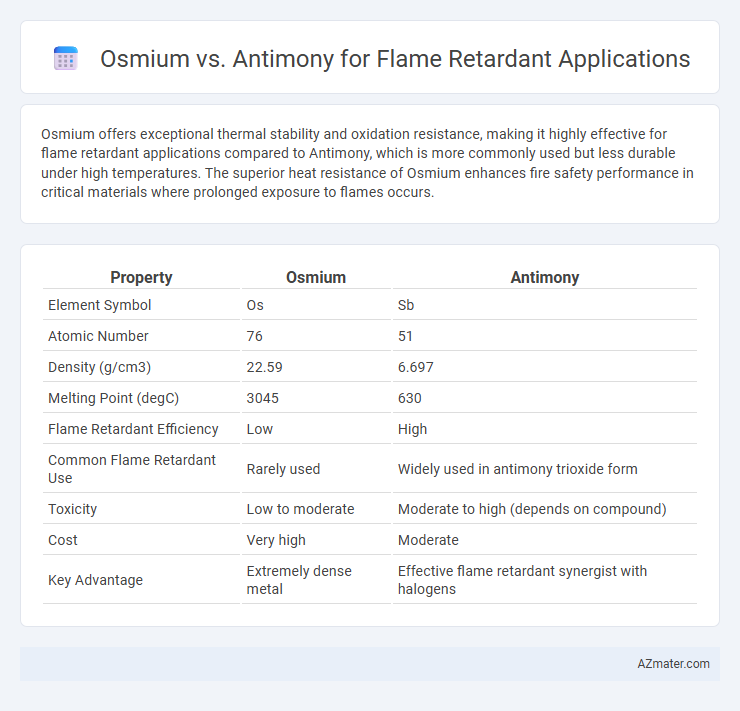 Osmium vs. Antimony for Flame Retardant Applications

Osmium offers exceptional thermal stability and oxidation resistance, making it highly effective for flame retardant applications compared to Antimony, which is more commonly used but less durable under high temperatures. The superior heat resistance of Osmium enhances fire safety performance in critical materials where prolonged exposure to flames occurs.

| Property | Osmium | Antimony |
|---|---|---|
| Element Symbol | Os | Sb |
| Atomic Number | 76 | 51 |
| Density (g/cm3) | 22.59 | 6.697 |
| Melting Point (degC) | 3045 | 630 |
| Flame Retardant Efficiency | Low | High |
| Common Flame Retardant Use | Rarely used | Widely used in antimony trioxide form |
| Toxicity | Low to moderate | Moderate to high (depends on compound) |
| Cost | Very high | Moderate |
| Key Advantage | Extremely dense metal | Effective flame retardant synergist with halogens |

AZmater.com