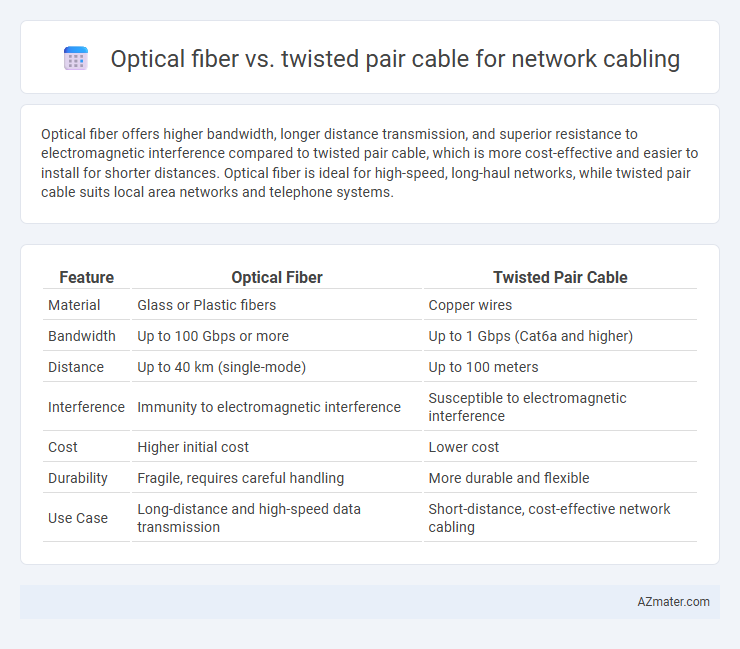 Optical fiber vs. twisted pair cable for network cabling

Optical fiber offers higher bandwidth, longer distance transmission, and superior resistance to electromagnetic interference compared to twisted pair cable, which is more cost-effective and easier to install for shorter distances. Optical fiber is ideal for high-speed, long-haul networks, while twisted pair cable suits local area networks and telephone systems.

| Feature | Optical Fiber | Twisted Pair Cable |
|---|---|---|
| Material | Glass or Plastic fibers | Copper wires |
| Bandwidth | Up to 100 Gbps or more | Up to 1 Gbps (Cat6a and higher) |
| Distance | Up to 40 km (single-mode) | Up to 100 meters |
| Interference | Immunity to electromagnetic interference | Susceptible to electromagnetic interference |
| Cost | Higher initial cost | Lower cost |
| Durability | Fragile, requires careful handling | More durable and flexible |
| Use Case | Long-distance and high-speed data transmission | Short-distance, cost-effective network cabling |

AZmater.com