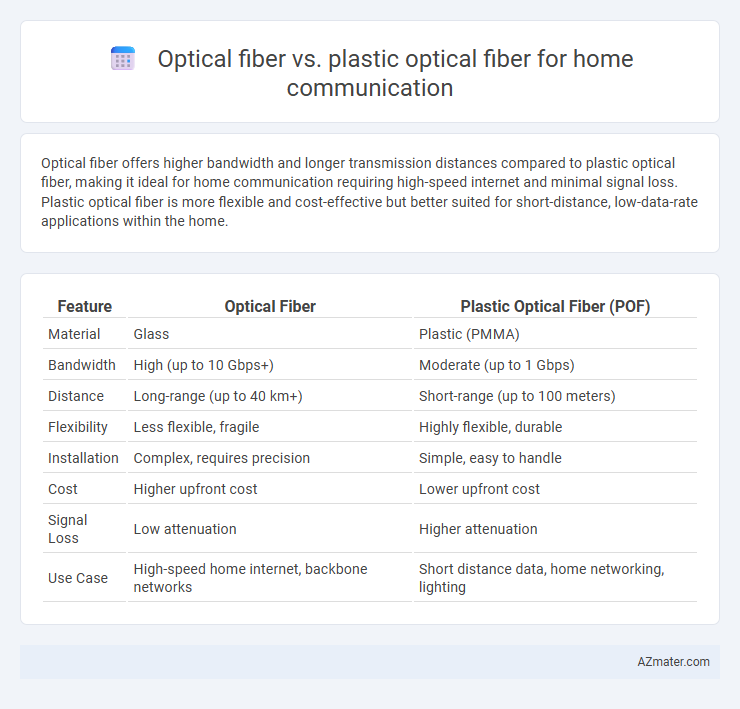 Optical fiber vs. plastic optical fiber for home communication

Optical fiber offers higher bandwidth and longer transmission distances compared to plastic optical fiber, making it ideal for home communication requiring high-speed internet and minimal signal loss. Plastic optical fiber is more flexible and cost-effective but better suited for short-distance, low-data-rate applications within the home.

| Feature | Optical Fiber | Plastic Optical Fiber (POF) |
|---|---|---|
| Material | Glass | Plastic (PMMA) |
| Bandwidth | High (up to 10 Gbps+) | Moderate (up to 1 Gbps) |
| Distance | Long-range (up to 40 km+) | Short-range (up to 100 meters) |
| Flexibility | Less flexible, fragile | Highly flexible, durable |
| Installation | Complex, requires precision | Simple, easy to handle |
| Cost | Higher upfront cost | Lower upfront cost |
| Signal Loss | Low attenuation | Higher attenuation |
| Use Case | High-speed home internet, backbone networks | Short distance data, home networking, lighting |

AZmater.com