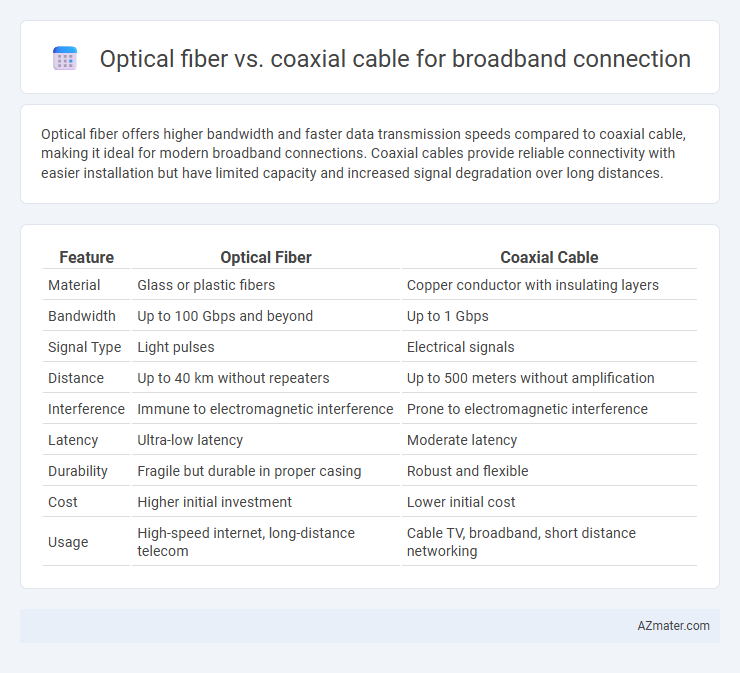 Optical fiber vs. coaxial cable for broadband connection

Optical fiber offers higher bandwidth and faster data transmission speeds compared to coaxial cable, making it ideal for modern broadband connections. Coaxial cables provide reliable connectivity with easier installation but have limited capacity and increased signal degradation over long distances.

| Feature | Optical Fiber | Coaxial Cable |
|---|---|---|
| Material | Glass or plastic fibers | Copper conductor with insulating layers |
| Bandwidth | Up to 100 Gbps and beyond | Up to 1 Gbps |
| Signal Type | Light pulses | Electrical signals |
| Distance | Up to 40 km without repeaters | Up to 500 meters without amplification |
| Interference | Immune to electromagnetic interference | Prone to electromagnetic interference |
| Latency | Ultra-low latency | Moderate latency |
| Durability | Fragile but durable in proper casing | Robust and flexible |
| Cost | Higher initial investment | Lower initial cost |
| Usage | High-speed internet, long-distance telecom | Cable TV, broadband, short distance networking |

AZmater.com