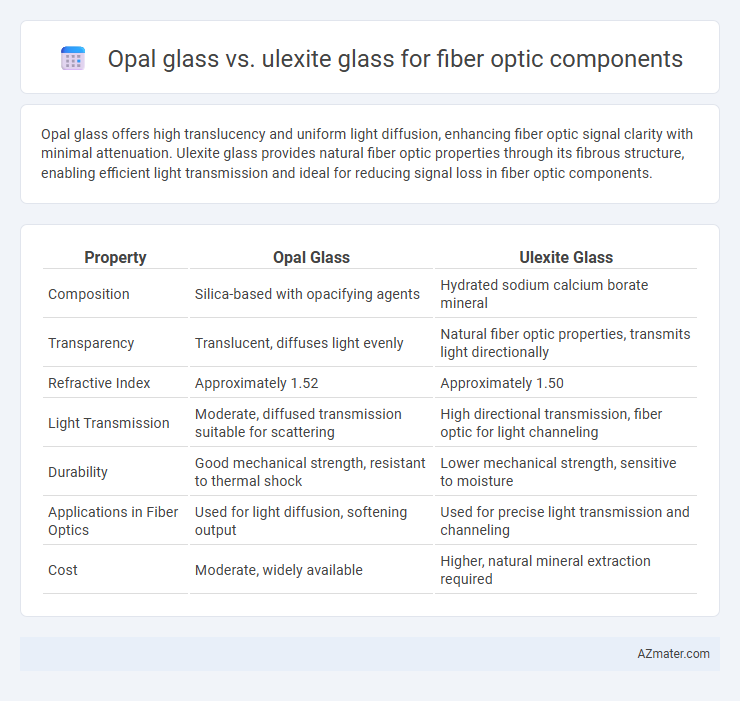 Opal glass vs. ulexite glass for fiber optic components

Opal glass offers high translucency and uniform light diffusion, enhancing fiber optic signal clarity with minimal attenuation. Ulexite glass provides natural fiber optic properties through its fibrous structure, enabling efficient light transmission and ideal for reducing signal loss in fiber optic components.

| Property | Opal Glass | Ulexite Glass |
|---|---|---|
| Composition | Silica-based with opacifying agents | Hydrated sodium calcium borate mineral |
| Transparency | Translucent, diffuses light evenly | Natural fiber optic properties, transmits light directionally |
| Refractive Index | Approximately 1.52 | Approximately 1.50 |
| Light Transmission | Moderate, diffused transmission suitable for scattering | High directional transmission, fiber optic for light channeling |
| Durability | Good mechanical strength, resistant to thermal shock | Lower mechanical strength, sensitive to moisture |
| Applications in Fiber Optics | Used for light diffusion, softening output | Used for precise light transmission and channeling |
| Cost | Moderate, widely available | Higher, natural mineral extraction required |

AZmater.com