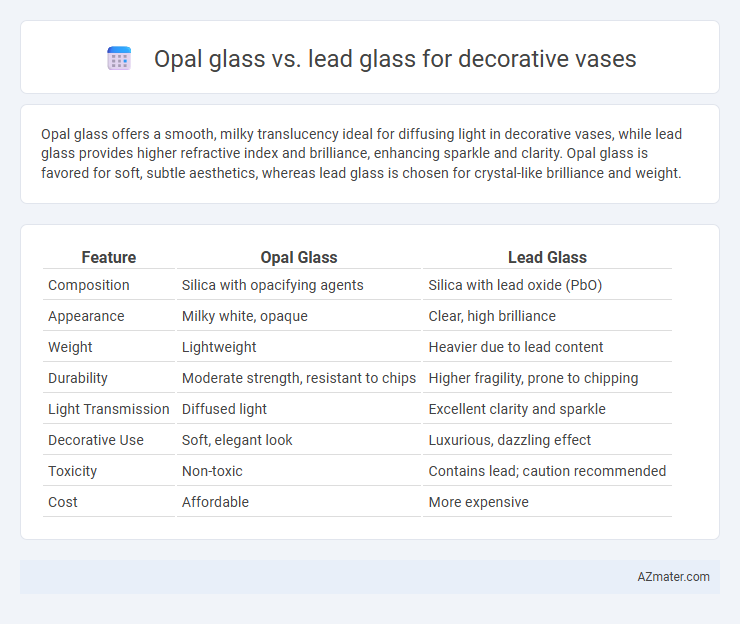 Opal glass vs. lead glass for decorative vases

Opal glass offers a smooth, milky translucency ideal for diffusing light in decorative vases, while lead glass provides higher refractive index and brilliance, enhancing sparkle and clarity. Opal glass is favored for soft, subtle aesthetics, whereas lead glass is chosen for crystal-like brilliance and weight.

| Feature | Opal Glass | Lead Glass |
|---|---|---|
| Composition | Silica with opacifying agents | Silica with lead oxide (PbO) |
| Appearance | Milky white, opaque | Clear, high brilliance |
| Weight | Lightweight | Heavier due to lead content |
| Durability | Moderate strength, resistant to chips | Higher fragility, prone to chipping |
| Light Transmission | Diffused light | Excellent clarity and sparkle |
| Decorative Use | Soft, elegant look | Luxurious, dazzling effect |
| Toxicity | Non-toxic | Contains lead; caution recommended |
| Cost | Affordable | More expensive |

AZmater.com