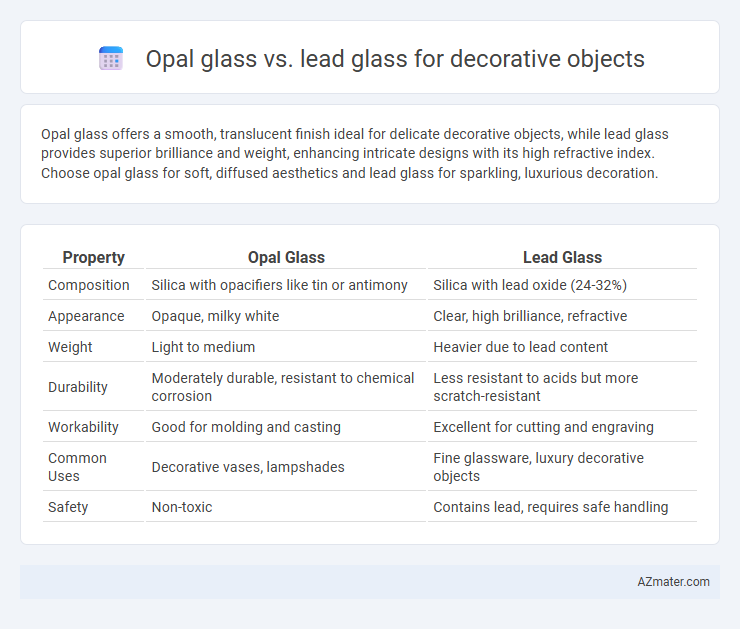 Opal glass vs. lead glass for decorative objects

Opal glass offers a smooth, translucent finish ideal for delicate decorative objects, while lead glass provides superior brilliance and weight, enhancing intricate designs with its high refractive index. Choose opal glass for soft, diffused aesthetics and lead glass for sparkling, luxurious decoration.

| Property | Opal Glass | Lead Glass |
|---|---|---|
| Composition | Silica with opacifiers like tin or antimony | Silica with lead oxide (24-32%) |
| Appearance | Opaque, milky white | Clear, high brilliance, refractive |
| Weight | Light to medium | Heavier due to lead content |
| Durability | Moderately durable, resistant to chemical corrosion | Less resistant to acids but more scratch-resistant |
| Workability | Good for molding and casting | Excellent for cutting and engraving |
| Common Uses | Decorative vases, lampshades | Fine glassware, luxury decorative objects |
| Safety | Non-toxic | Contains lead, requires safe handling |

AZmater.com