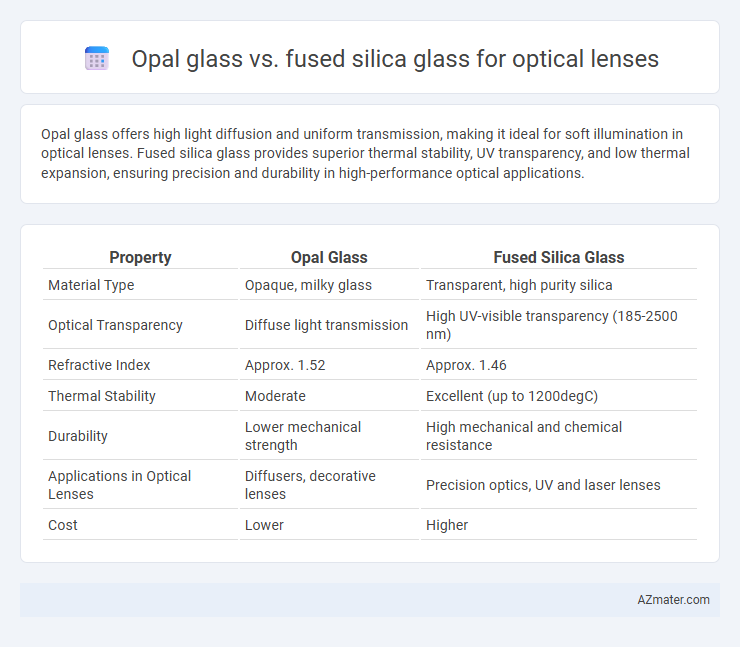 Opal glass vs. fused silica glass for optical lenses

Opal glass offers high light diffusion and uniform transmission, making it ideal for soft illumination in optical lenses. Fused silica glass provides superior thermal stability, UV transparency, and low thermal expansion, ensuring precision and durability in high-performance optical applications.

| Property | Opal Glass | Fused Silica Glass |
|---|---|---|
| Material Type | Opaque, milky glass | Transparent, high purity silica |
| Optical Transparency | Diffuse light transmission | High UV-visible transparency (185-2500 nm) |
| Refractive Index | Approx. 1.52 | Approx. 1.46 |
| Thermal Stability | Moderate | Excellent (up to 1200degC) |
| Durability | Lower mechanical strength | High mechanical and chemical resistance |
| Applications in Optical Lenses | Diffusers, decorative lenses | Precision optics, UV and laser lenses |
| Cost | Lower | Higher |

AZmater.com