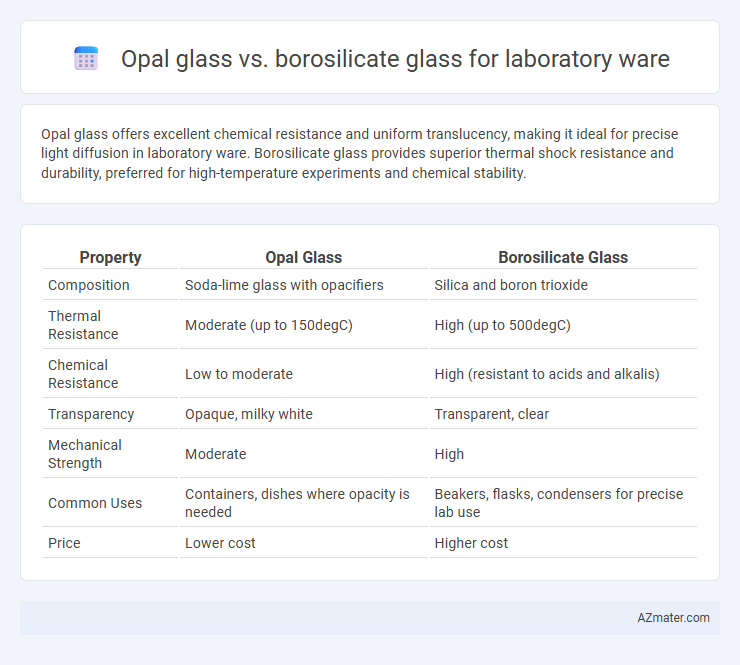 Opal glass vs. borosilicate glass for laboratory ware

Opal glass offers excellent chemical resistance and uniform translucency, making it ideal for precise light diffusion in laboratory ware. Borosilicate glass provides superior thermal shock resistance and durability, preferred for high-temperature experiments and chemical stability.

| Property | Opal Glass | Borosilicate Glass |
|---|---|---|
| Composition | Soda-lime glass with opacifiers | Silica and boron trioxide |
| Thermal Resistance | Moderate (up to 150degC) | High (up to 500degC) |
| Chemical Resistance | Low to moderate | High (resistant to acids and alkalis) |
| Transparency | Opaque, milky white | Transparent, clear |
| Mechanical Strength | Moderate | High |
| Common Uses | Containers, dishes where opacity is needed | Beakers, flasks, condensers for precise lab use |
| Price | Lower cost | Higher cost |

AZmater.com