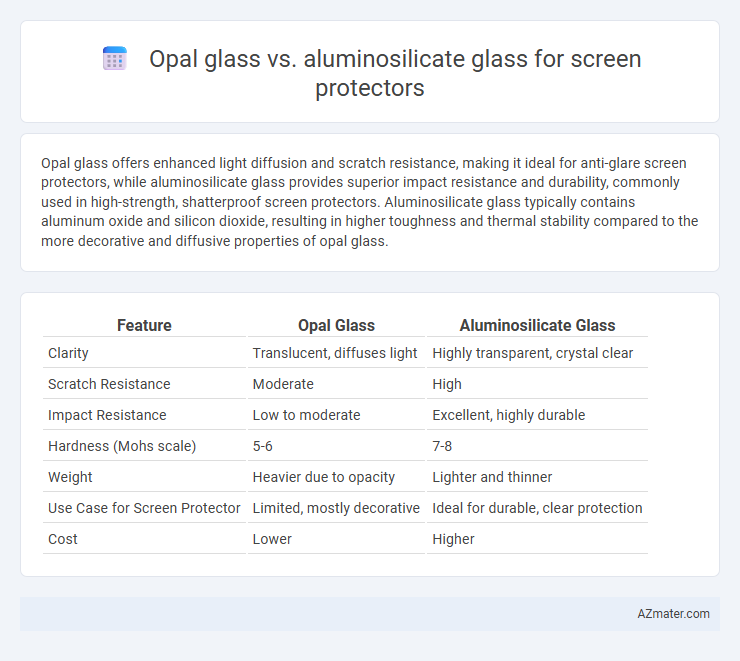 Opal glass vs. aluminosilicate glass for screen protectors

Opal glass offers enhanced light diffusion and scratch resistance, making it ideal for anti-glare screen protectors, while aluminosilicate glass provides superior impact resistance and durability, commonly used in high-strength, shatterproof screen protectors. Aluminosilicate glass typically contains aluminum oxide and silicon dioxide, resulting in higher toughness and thermal stability compared to the more decorative and diffusive properties of opal glass.

| Feature | Opal Glass | Aluminosilicate Glass |
|---|---|---|
| Clarity | Translucent, diffuses light | Highly transparent, crystal clear |
| Scratch Resistance | Moderate | High |
| Impact Resistance | Low to moderate | Excellent, highly durable |
| Hardness (Mohs scale) | 5-6 | 7-8 |
| Weight | Heavier due to opacity | Lighter and thinner |
| Use Case for Screen Protector | Limited, mostly decorative | Ideal for durable, clear protection |
| Cost | Lower | Higher |

AZmater.com