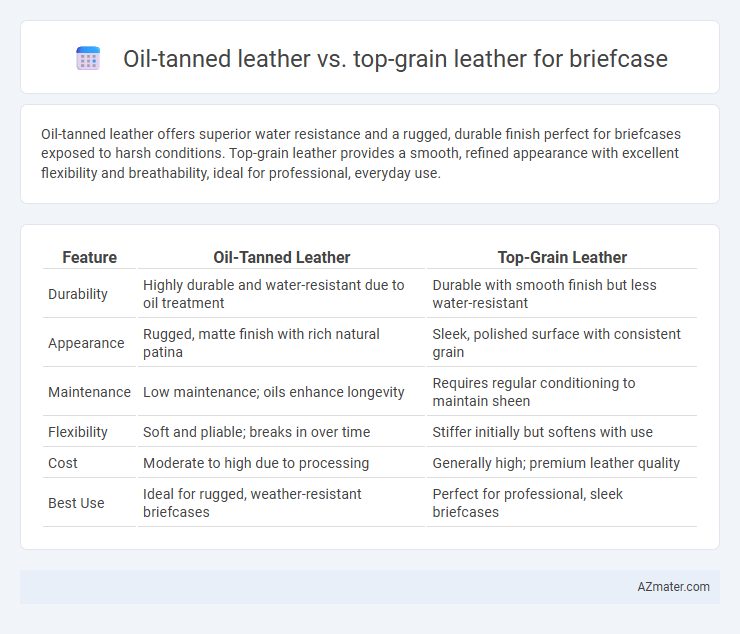 Oil-tanned leather vs. top-grain leather for briefcase

Oil-tanned leather offers superior water resistance and a rugged, durable finish perfect for briefcases exposed to harsh conditions. Top-grain leather provides a smooth, refined appearance with excellent flexibility and breathability, ideal for professional, everyday use.

| Feature | Oil-Tanned Leather | Top-Grain Leather |
|---|---|---|
| Durability | Highly durable and water-resistant due to oil treatment | Durable with smooth finish but less water-resistant |
| Appearance | Rugged, matte finish with rich natural patina | Sleek, polished surface with consistent grain |
| Maintenance | Low maintenance; oils enhance longevity | Requires regular conditioning to maintain sheen |
| Flexibility | Soft and pliable; breaks in over time | Stiffer initially but softens with use |
| Cost | Moderate to high due to processing | Generally high; premium leather quality |
| Best Use | Ideal for rugged, weather-resistant briefcases | Perfect for professional, sleek briefcases |

AZmater.com