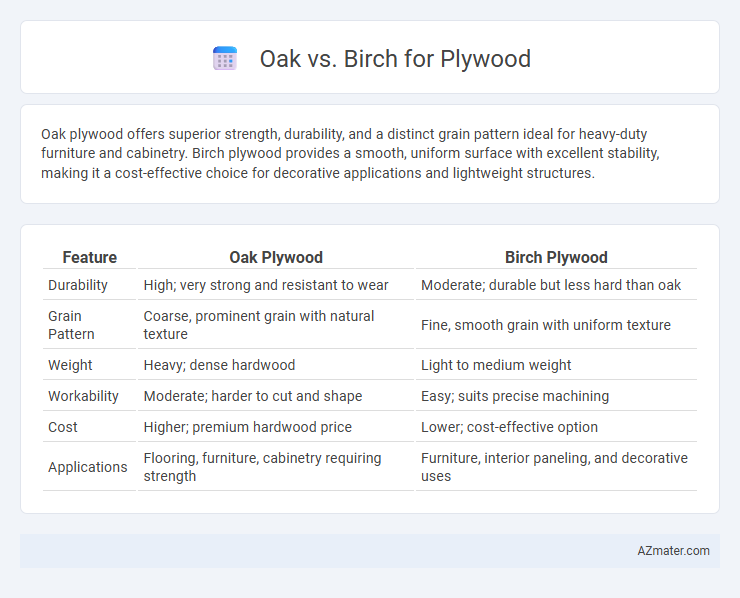 Oak vs. Birch for Plywood

Oak plywood offers superior strength, durability, and a distinct grain pattern ideal for heavy-duty furniture and cabinetry. Birch plywood provides a smooth, uniform surface with excellent stability, making it a cost-effective choice for decorative applications and lightweight structures.

| Feature | Oak Plywood | Birch Plywood |
|---|---|---|
| Durability | High; very strong and resistant to wear | Moderate; durable but less hard than oak |
| Grain Pattern | Coarse, prominent grain with natural texture | Fine, smooth grain with uniform texture |
| Weight | Heavy; dense hardwood | Light to medium weight |
| Workability | Moderate; harder to cut and shape | Easy; suits precise machining |
| Cost | Higher; premium hardwood price | Lower; cost-effective option |
| Applications | Flooring, furniture, cabinetry requiring strength | Furniture, interior paneling, and decorative uses |

AZmater.com