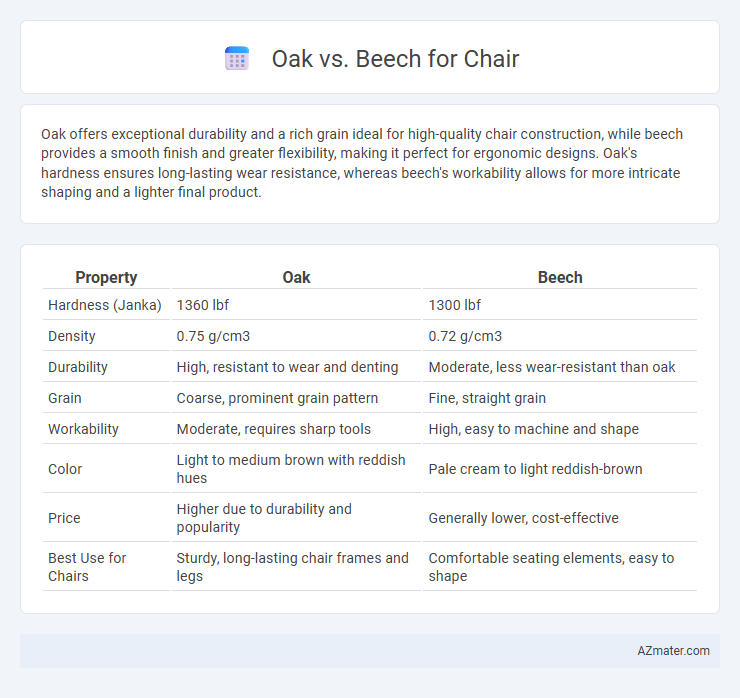 Oak vs. Beech for Chair

Oak offers exceptional durability and a rich grain ideal for high-quality chair construction, while beech provides a smooth finish and greater flexibility, making it perfect for ergonomic designs. Oak's hardness ensures long-lasting wear resistance, whereas beech's workability allows for more intricate shaping and a lighter final product.

| Property | Oak | Beech |
|---|---|---|
| Hardness (Janka) | 1360 lbf | 1300 lbf |
| Density | 0.75 g/cm3 | 0.72 g/cm3 |
| Durability | High, resistant to wear and denting | Moderate, less wear-resistant than oak |
| Grain | Coarse, prominent grain pattern | Fine, straight grain |
| Workability | Moderate, requires sharp tools | High, easy to machine and shape |
| Color | Light to medium brown with reddish hues | Pale cream to light reddish-brown |
| Price | Higher due to durability and popularity | Generally lower, cost-effective |
| Best Use for Chairs | Sturdy, long-lasting chair frames and legs | Comfortable seating elements, easy to shape |

AZmater.com