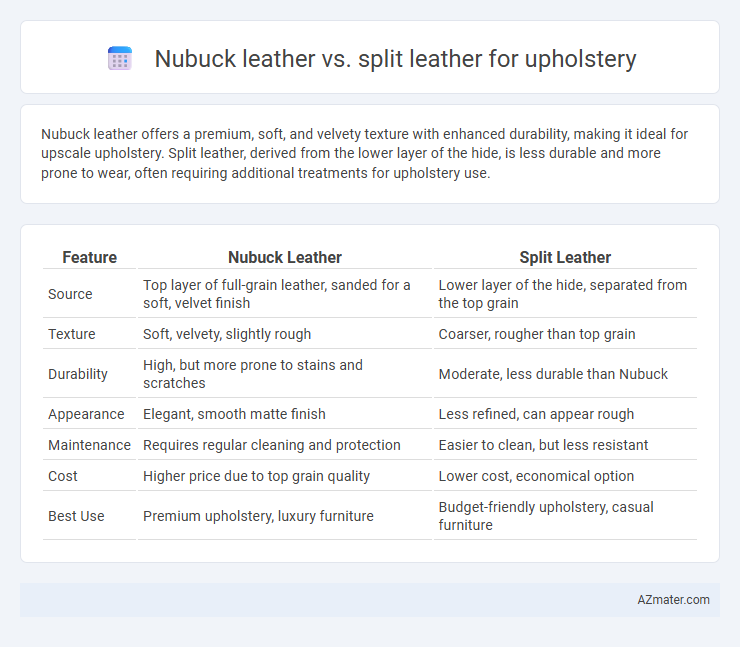 Nubuck leather vs. split leather for upholstery

Nubuck leather offers a premium, soft, and velvety texture with enhanced durability, making it ideal for upscale upholstery. Split leather, derived from the lower layer of the hide, is less durable and more prone to wear, often requiring additional treatments for upholstery use.

| Feature | Nubuck Leather | Split Leather |
|---|---|---|
| Source | Top layer of full-grain leather, sanded for a soft, velvet finish | Lower layer of the hide, separated from the top grain |
| Texture | Soft, velvety, slightly rough | Coarser, rougher than top grain |
| Durability | High, but more prone to stains and scratches | Moderate, less durable than Nubuck |
| Appearance | Elegant, smooth matte finish | Less refined, can appear rough |
| Maintenance | Requires regular cleaning and protection | Easier to clean, but less resistant |
| Cost | Higher price due to top grain quality | Lower cost, economical option |
| Best Use | Premium upholstery, luxury furniture | Budget-friendly upholstery, casual furniture |

AZmater.com