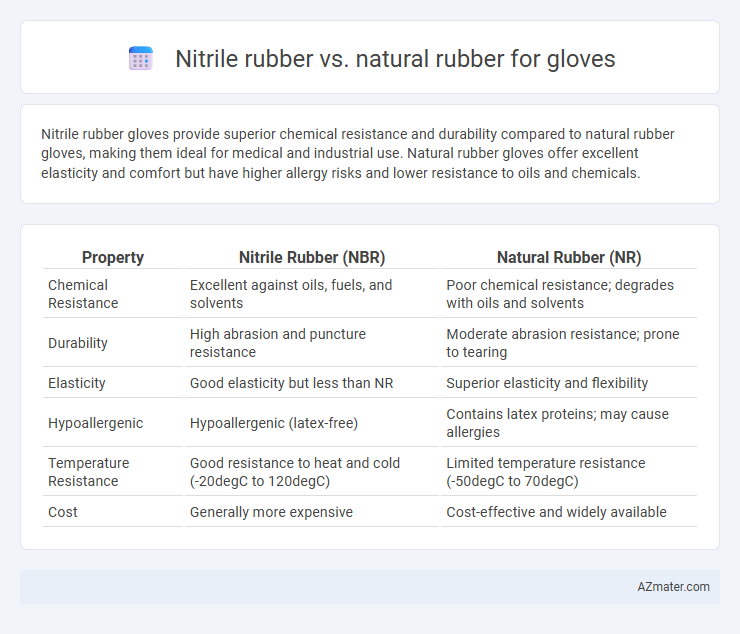 Nitrile rubber vs. natural rubber for gloves

Nitrile rubber gloves provide superior chemical resistance and durability compared to natural rubber gloves, making them ideal for medical and industrial use. Natural rubber gloves offer excellent elasticity and comfort but have higher allergy risks and lower resistance to oils and chemicals.

| Property | Nitrile Rubber (NBR) | Natural Rubber (NR) |
|---|---|---|
| Chemical Resistance | Excellent against oils, fuels, and solvents | Poor chemical resistance; degrades with oils and solvents |
| Durability | High abrasion and puncture resistance | Moderate abrasion resistance; prone to tearing |
| Elasticity | Good elasticity but less than NR | Superior elasticity and flexibility |
| Hypoallergenic | Hypoallergenic (latex-free) | Contains latex proteins; may cause allergies |
| Temperature Resistance | Good resistance to heat and cold (-20degC to 120degC) | Limited temperature resistance (-50degC to 70degC) |
| Cost | Generally more expensive | Cost-effective and widely available |

AZmater.com