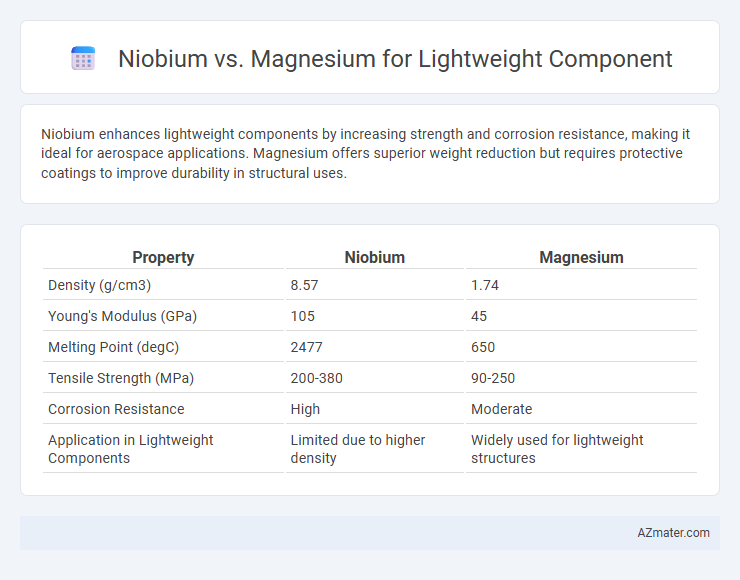 Niobium vs. Magnesium for Lightweight Component

Niobium enhances lightweight components by increasing strength and corrosion resistance, making it ideal for aerospace applications. Magnesium offers superior weight reduction but requires protective coatings to improve durability in structural uses.

| Property | Niobium | Magnesium |
|---|---|---|
| Density (g/cm3) | 8.57 | 1.74 |
| Young's Modulus (GPa) | 105 | 45 |
| Melting Point (degC) | 2477 | 650 |
| Tensile Strength (MPa) | 200-380 | 90-250 |
| Corrosion Resistance | High | Moderate |
| Application in Lightweight Components | Limited due to higher density | Widely used for lightweight structures |

AZmater.com