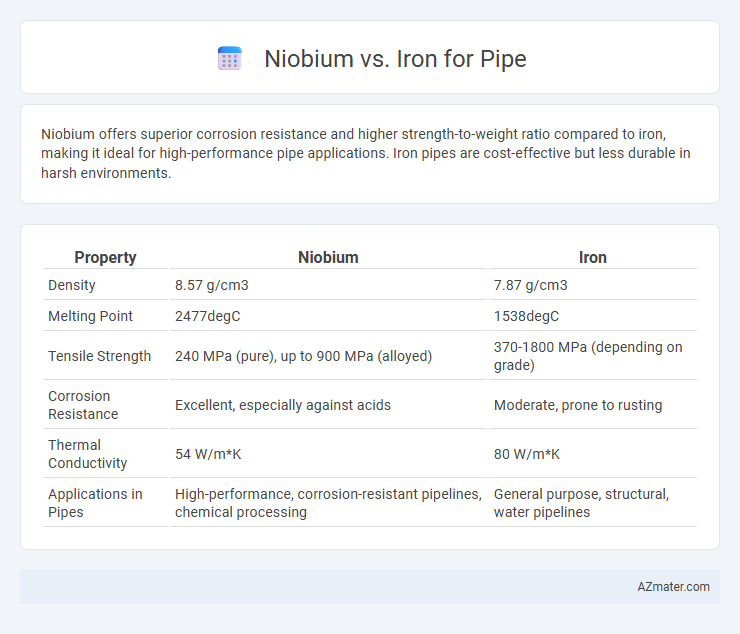 Niobium vs. Iron for Pipe

Niobium offers superior corrosion resistance and higher strength-to-weight ratio compared to iron, making it ideal for high-performance pipe applications. Iron pipes are cost-effective but less durable in harsh environments.

| Property | Niobium | Iron |
|---|---|---|
| Density | 8.57 g/cm3 | 7.87 g/cm3 |
| Melting Point | 2477degC | 1538degC |
| Tensile Strength | 240 MPa (pure), up to 900 MPa (alloyed) | 370-1800 MPa (depending on grade) |
| Corrosion Resistance | Excellent, especially against acids | Moderate, prone to rusting |
| Thermal Conductivity | 54 W/m*K | 80 W/m*K |
| Applications in Pipes | High-performance, corrosion-resistant pipelines, chemical processing | General purpose, structural, water pipelines |

AZmater.com