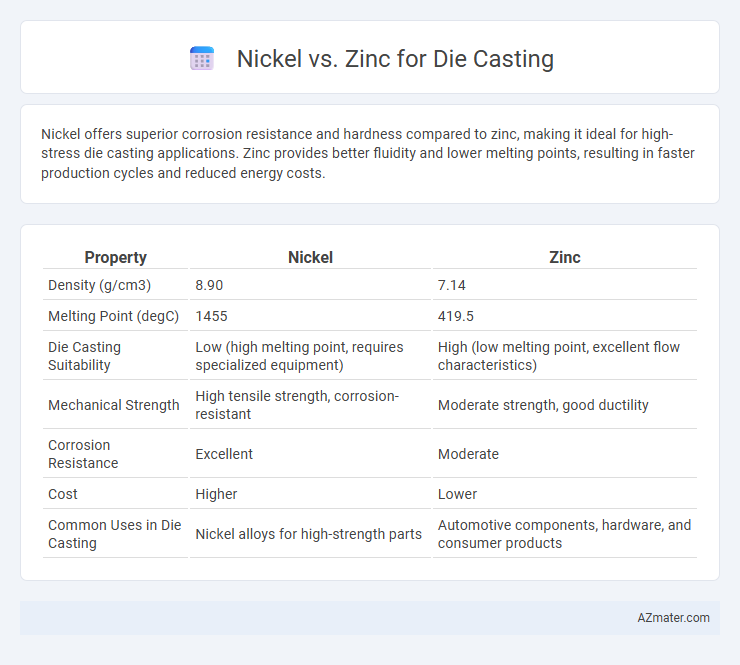 Nickel vs. Zinc for Die Casting

Nickel offers superior corrosion resistance and hardness compared to zinc, making it ideal for high-stress die casting applications. Zinc provides better fluidity and lower melting points, resulting in faster production cycles and reduced energy costs.

| Property | Nickel | Zinc |
|---|---|---|
| Density (g/cm3) | 8.90 | 7.14 |
| Melting Point (degC) | 1455 | 419.5 |
| Die Casting Suitability | Low (high melting point, requires specialized equipment) | High (low melting point, excellent flow characteristics) |
| Mechanical Strength | High tensile strength, corrosion-resistant | Moderate strength, good ductility |
| Corrosion Resistance | Excellent | Moderate |
| Cost | Higher | Lower |
| Common Uses in Die Casting | Nickel alloys for high-strength parts | Automotive components, hardware, and consumer products |

AZmater.com