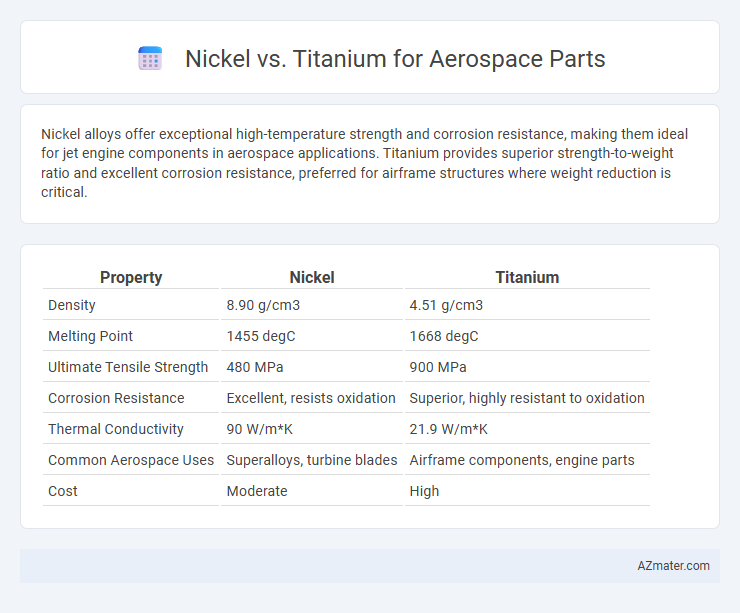 Nickel vs. Titanium for Aerospace Parts

Nickel alloys offer exceptional high-temperature strength and corrosion resistance, making them ideal for jet engine components in aerospace applications. Titanium provides superior strength-to-weight ratio and excellent corrosion resistance, preferred for airframe structures where weight reduction is critical.

| Property | Nickel | Titanium |
|---|---|---|
| Density | 8.90 g/cm3 | 4.51 g/cm3 |
| Melting Point | 1455 degC | 1668 degC |
| Ultimate Tensile Strength | 480 MPa | 900 MPa |
| Corrosion Resistance | Excellent, resists oxidation | Superior, highly resistant to oxidation |
| Thermal Conductivity | 90 W/m*K | 21.9 W/m*K |
| Common Aerospace Uses | Superalloys, turbine blades | Airframe components, engine parts |
| Cost | Moderate | High |

AZmater.com