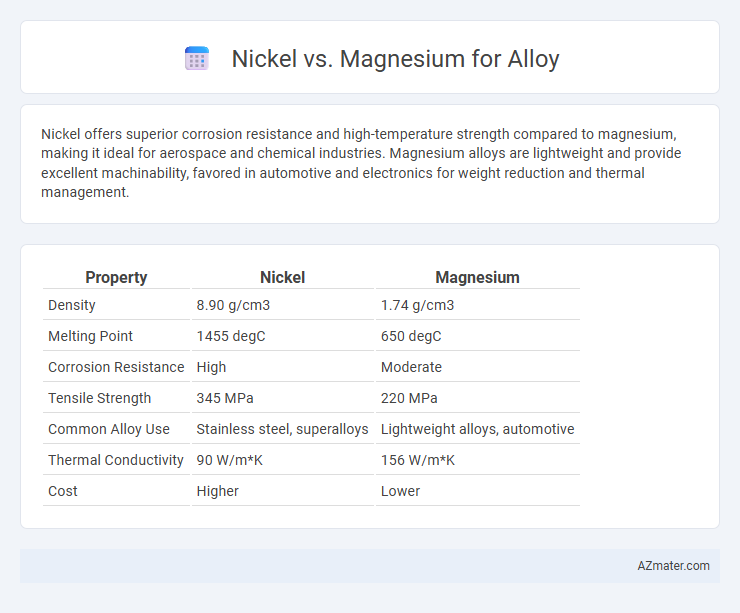 Nickel vs. Magnesium for Alloy

Nickel offers superior corrosion resistance and high-temperature strength compared to magnesium, making it ideal for aerospace and chemical industries. Magnesium alloys are lightweight and provide excellent machinability, favored in automotive and electronics for weight reduction and thermal management.

| Property | Nickel | Magnesium |
|---|---|---|
| Density | 8.90 g/cm3 | 1.74 g/cm3 |
| Melting Point | 1455 degC | 650 degC |
| Corrosion Resistance | High | Moderate |
| Tensile Strength | 345 MPa | 220 MPa |
| Common Alloy Use | Stainless steel, superalloys | Lightweight alloys, automotive |
| Thermal Conductivity | 90 W/m*K | 156 W/m*K |
| Cost | Higher | Lower |

AZmater.com