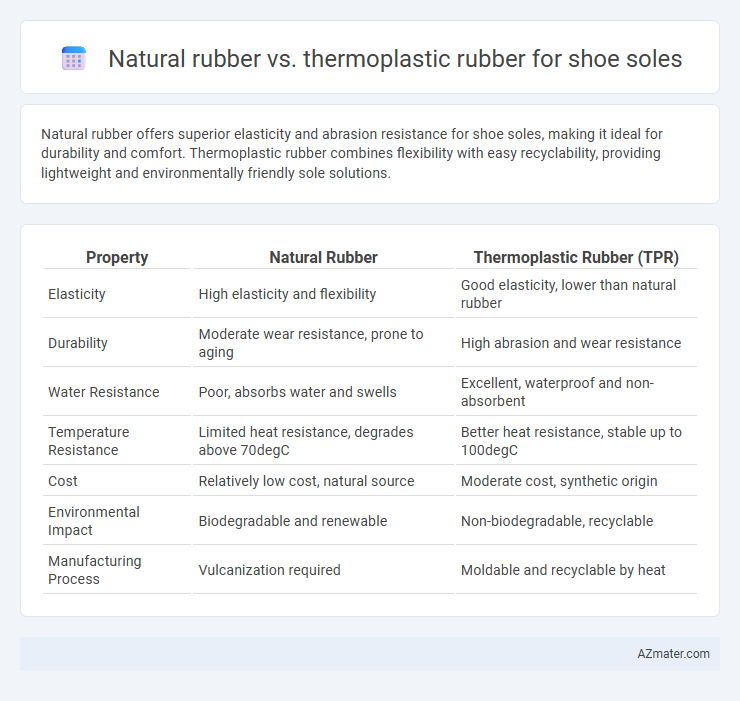 Natural rubber vs. thermoplastic rubber for shoe soles

Natural rubber offers superior elasticity and abrasion resistance for shoe soles, making it ideal for durability and comfort. Thermoplastic rubber combines flexibility with easy recyclability, providing lightweight and environmentally friendly sole solutions.

| Property | Natural Rubber | Thermoplastic Rubber (TPR) |
|---|---|---|
| Elasticity | High elasticity and flexibility | Good elasticity, lower than natural rubber |
| Durability | Moderate wear resistance, prone to aging | High abrasion and wear resistance |
| Water Resistance | Poor, absorbs water and swells | Excellent, waterproof and non-absorbent |
| Temperature Resistance | Limited heat resistance, degrades above 70degC | Better heat resistance, stable up to 100degC |
| Cost | Relatively low cost, natural source | Moderate cost, synthetic origin |
| Environmental Impact | Biodegradable and renewable | Non-biodegradable, recyclable |
| Manufacturing Process | Vulcanization required | Moldable and recyclable by heat |

AZmater.com