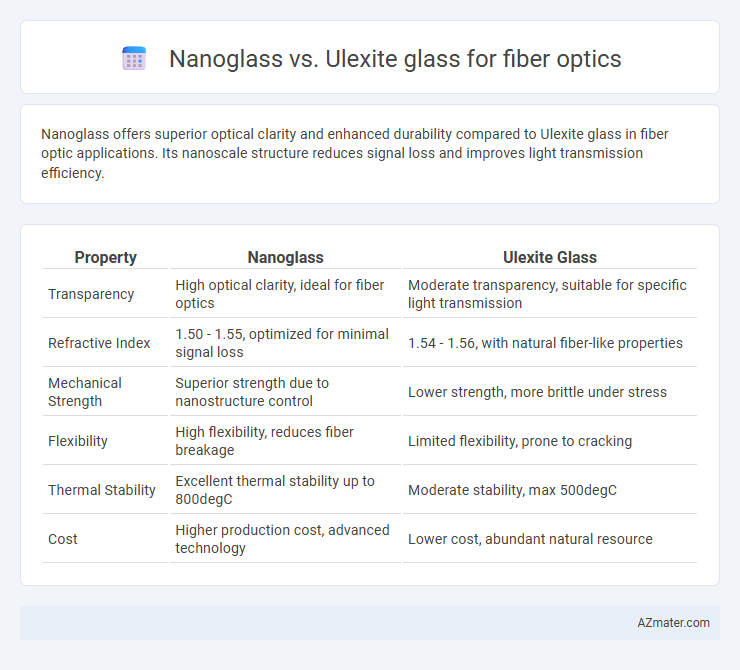 Nanoglass vs. Ulexite glass for fiber optics

Nanoglass offers superior optical clarity and enhanced durability compared to Ulexite glass in fiber optic applications. Its nanoscale structure reduces signal loss and improves light transmission efficiency.

| Property | Nanoglass | Ulexite Glass |
|---|---|---|
| Transparency | High optical clarity, ideal for fiber optics | Moderate transparency, suitable for specific light transmission |
| Refractive Index | 1.50 - 1.55, optimized for minimal signal loss | 1.54 - 1.56, with natural fiber-like properties |
| Mechanical Strength | Superior strength due to nanostructure control | Lower strength, more brittle under stress |
| Flexibility | High flexibility, reduces fiber breakage | Limited flexibility, prone to cracking |
| Thermal Stability | Excellent thermal stability up to 800degC | Moderate stability, max 500degC |
| Cost | Higher production cost, advanced technology | Lower cost, abundant natural resource |

AZmater.com