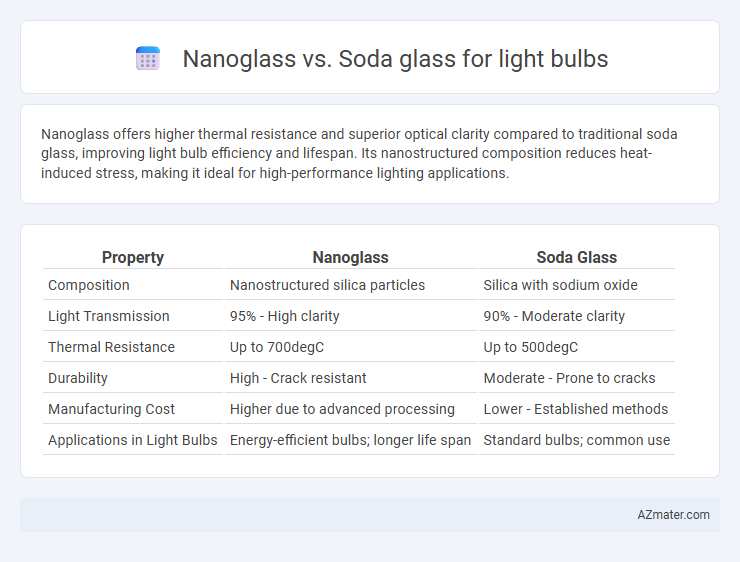 Nanoglass vs. Soda glass for light bulbs

Nanoglass offers higher thermal resistance and superior optical clarity compared to traditional soda glass, improving light bulb efficiency and lifespan. Its nanostructured composition reduces heat-induced stress, making it ideal for high-performance lighting applications.

| Property | Nanoglass | Soda Glass |
|---|---|---|
| Composition | Nanostructured silica particles | Silica with sodium oxide |
| Light Transmission | 95% - High clarity | 90% - Moderate clarity |
| Thermal Resistance | Up to 700degC | Up to 500degC |
| Durability | High - Crack resistant | Moderate - Prone to cracks |
| Manufacturing Cost | Higher due to advanced processing | Lower - Established methods |
| Applications in Light Bulbs | Energy-efficient bulbs; longer life span | Standard bulbs; common use |

AZmater.com