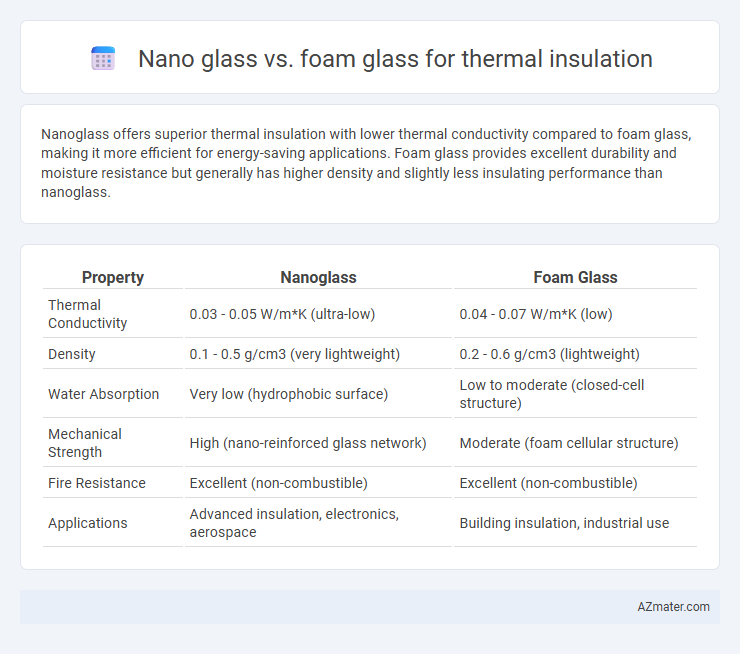 Nano glass vs. foam glass for thermal insulation

Nanoglass offers superior thermal insulation with lower thermal conductivity compared to foam glass, making it more efficient for energy-saving applications. Foam glass provides excellent durability and moisture resistance but generally has higher density and slightly less insulating performance than nanoglass.

| Property | Nanoglass | Foam Glass |
|---|---|---|
| Thermal Conductivity | 0.03 - 0.05 W/m*K (ultra-low) | 0.04 - 0.07 W/m*K (low) |
| Density | 0.1 - 0.5 g/cm3 (very lightweight) | 0.2 - 0.6 g/cm3 (lightweight) |
| Water Absorption | Very low (hydrophobic surface) | Low to moderate (closed-cell structure) |
| Mechanical Strength | High (nano-reinforced glass network) | Moderate (foam cellular structure) |
| Fire Resistance | Excellent (non-combustible) | Excellent (non-combustible) |
| Applications | Advanced insulation, electronics, aerospace | Building insulation, industrial use |

AZmater.com