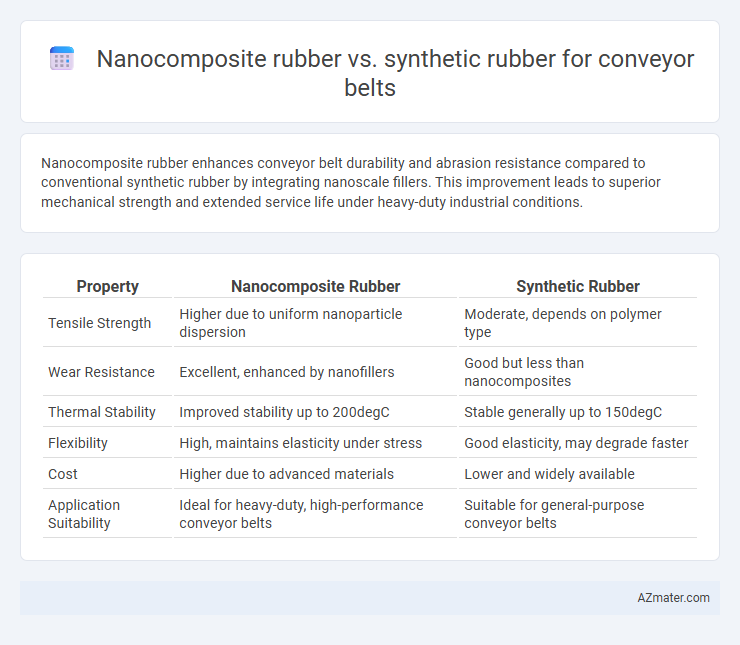 Nanocomposite rubber vs. synthetic rubber for conveyor belts

Nanocomposite rubber enhances conveyor belt durability and abrasion resistance compared to conventional synthetic rubber by integrating nanoscale fillers. This improvement leads to superior mechanical strength and extended service life under heavy-duty industrial conditions.

| Property | Nanocomposite Rubber | Synthetic Rubber |
|---|---|---|
| Tensile Strength | Higher due to uniform nanoparticle dispersion | Moderate, depends on polymer type |
| Wear Resistance | Excellent, enhanced by nanofillers | Good but less than nanocomposites |
| Thermal Stability | Improved stability up to 200degC | Stable generally up to 150degC |
| Flexibility | High, maintains elasticity under stress | Good elasticity, may degrade faster |
| Cost | Higher due to advanced materials | Lower and widely available |
| Application Suitability | Ideal for heavy-duty, high-performance conveyor belts | Suitable for general-purpose conveyor belts |

AZmater.com