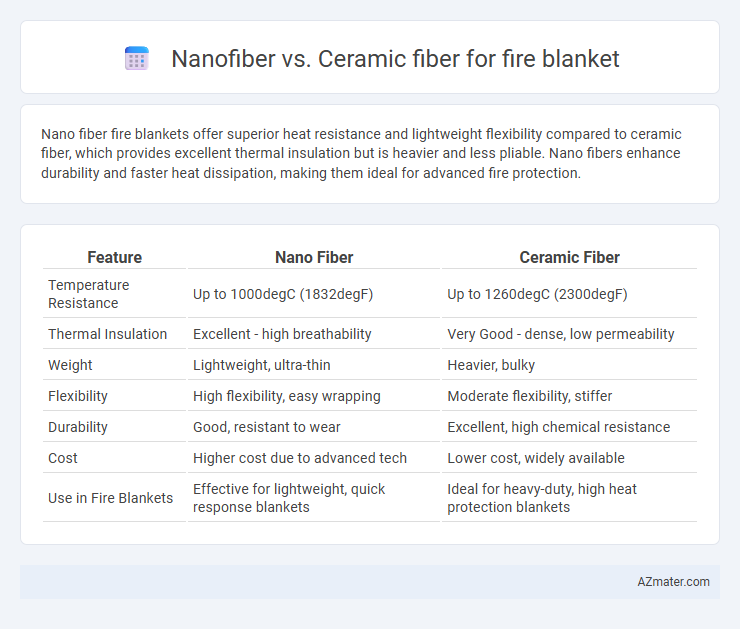 Nanofiber vs. Ceramic fiber for fire blanket

Nano fiber fire blankets offer superior heat resistance and lightweight flexibility compared to ceramic fiber, which provides excellent thermal insulation but is heavier and less pliable. Nano fibers enhance durability and faster heat dissipation, making them ideal for advanced fire protection.

| Feature | Nano Fiber | Ceramic Fiber |
|---|---|---|
| Temperature Resistance | Up to 1000degC (1832degF) | Up to 1260degC (2300degF) |
| Thermal Insulation | Excellent - high breathability | Very Good - dense, low permeability |
| Weight | Lightweight, ultra-thin | Heavier, bulky |
| Flexibility | High flexibility, easy wrapping | Moderate flexibility, stiffer |
| Durability | Good, resistant to wear | Excellent, high chemical resistance |
| Cost | Higher cost due to advanced tech | Lower cost, widely available |
| Use in Fire Blankets | Effective for lightweight, quick response blankets | Ideal for heavy-duty, high heat protection blankets |

AZmater.com