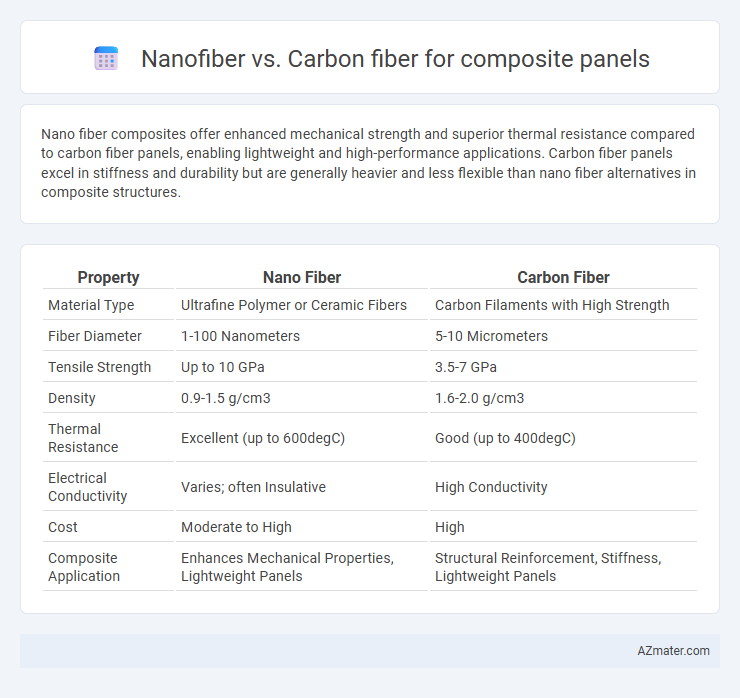 Nanofiber vs. Carbon fiber for composite panels

Nano fiber composites offer enhanced mechanical strength and superior thermal resistance compared to carbon fiber panels, enabling lightweight and high-performance applications. Carbon fiber panels excel in stiffness and durability but are generally heavier and less flexible than nano fiber alternatives in composite structures.

| Property | Nano Fiber | Carbon Fiber |
|---|---|---|
| Material Type | Ultrafine Polymer or Ceramic Fibers | Carbon Filaments with High Strength |
| Fiber Diameter | 1-100 Nanometers | 5-10 Micrometers |
| Tensile Strength | Up to 10 GPa | 3.5-7 GPa |
| Density | 0.9-1.5 g/cm3 | 1.6-2.0 g/cm3 |
| Thermal Resistance | Excellent (up to 600degC) | Good (up to 400degC) |
| Electrical Conductivity | Varies; often Insulative | High Conductivity |
| Cost | Moderate to High | High |
| Composite Application | Enhances Mechanical Properties, Lightweight Panels | Structural Reinforcement, Stiffness, Lightweight Panels |

AZmater.com