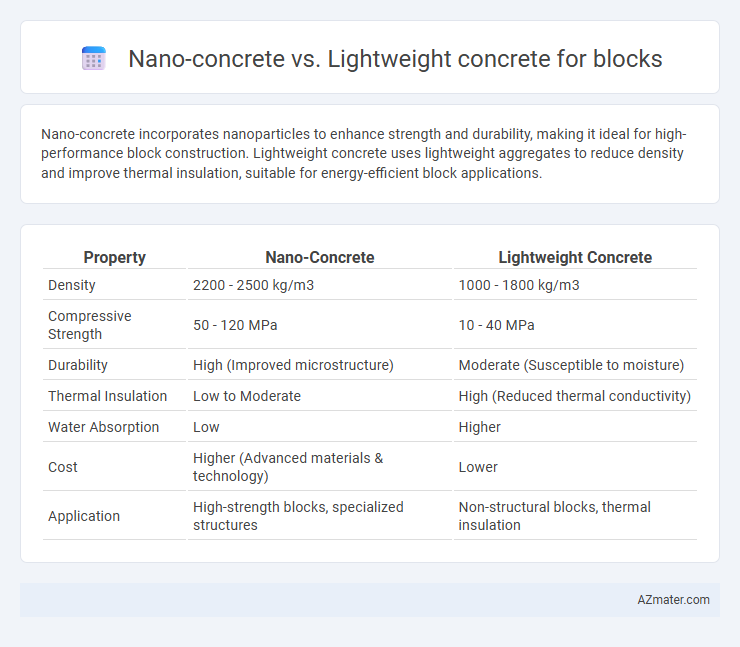 Nano-concrete vs. Lightweight concrete for blocks

Nano-concrete incorporates nanoparticles to enhance strength and durability, making it ideal for high-performance block construction. Lightweight concrete uses lightweight aggregates to reduce density and improve thermal insulation, suitable for energy-efficient block applications.

| Property | Nano-Concrete | Lightweight Concrete |
|---|---|---|
| Density | 2200 - 2500 kg/m3 | 1000 - 1800 kg/m3 |
| Compressive Strength | 50 - 120 MPa | 10 - 40 MPa |
| Durability | High (Improved microstructure) | Moderate (Susceptible to moisture) |
| Thermal Insulation | Low to Moderate | High (Reduced thermal conductivity) |
| Water Absorption | Low | Higher |
| Cost | Higher (Advanced materials & technology) | Lower |
| Application | High-strength blocks, specialized structures | Non-structural blocks, thermal insulation |

AZmater.com