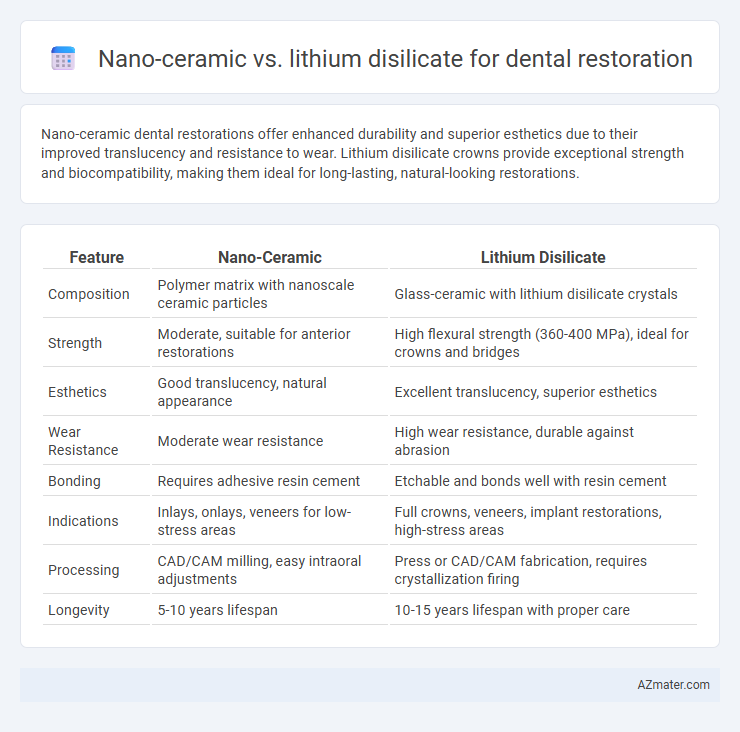 Nano-ceramic vs. lithium disilicate for dental restoration

Nano-ceramic dental restorations offer enhanced durability and superior esthetics due to their improved translucency and resistance to wear. Lithium disilicate crowns provide exceptional strength and biocompatibility, making them ideal for long-lasting, natural-looking restorations.

| Feature | Nano-Ceramic | Lithium Disilicate |
|---|---|---|
| Composition | Polymer matrix with nanoscale ceramic particles | Glass-ceramic with lithium disilicate crystals |
| Strength | Moderate, suitable for anterior restorations | High flexural strength (360-400 MPa), ideal for crowns and bridges |
| Esthetics | Good translucency, natural appearance | Excellent translucency, superior esthetics |
| Wear Resistance | Moderate wear resistance | High wear resistance, durable against abrasion |
| Bonding | Requires adhesive resin cement | Etchable and bonds well with resin cement |
| Indications | Inlays, onlays, veneers for low-stress areas | Full crowns, veneers, implant restorations, high-stress areas |
| Processing | CAD/CAM milling, easy intraoral adjustments | Press or CAD/CAM fabrication, requires crystallization firing |
| Longevity | 5-10 years lifespan | 10-15 years lifespan with proper care |

AZmater.com