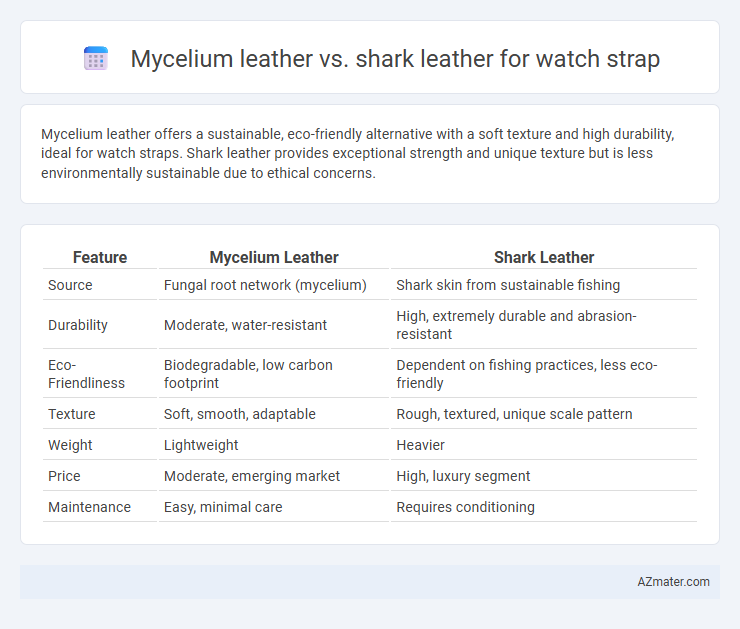 Mycelium leather vs. shark leather for watch strap

Mycelium leather offers a sustainable, eco-friendly alternative with a soft texture and high durability, ideal for watch straps. Shark leather provides exceptional strength and unique texture but is less environmentally sustainable due to ethical concerns.

| Feature | Mycelium Leather | Shark Leather |
|---|---|---|
| Source | Fungal root network (mycelium) | Shark skin from sustainable fishing |
| Durability | Moderate, water-resistant | High, extremely durable and abrasion-resistant |
| Eco-Friendliness | Biodegradable, low carbon footprint | Dependent on fishing practices, less eco-friendly |
| Texture | Soft, smooth, adaptable | Rough, textured, unique scale pattern |
| Weight | Lightweight | Heavier |
| Price | Moderate, emerging market | High, luxury segment |
| Maintenance | Easy, minimal care | Requires conditioning |

AZmater.com