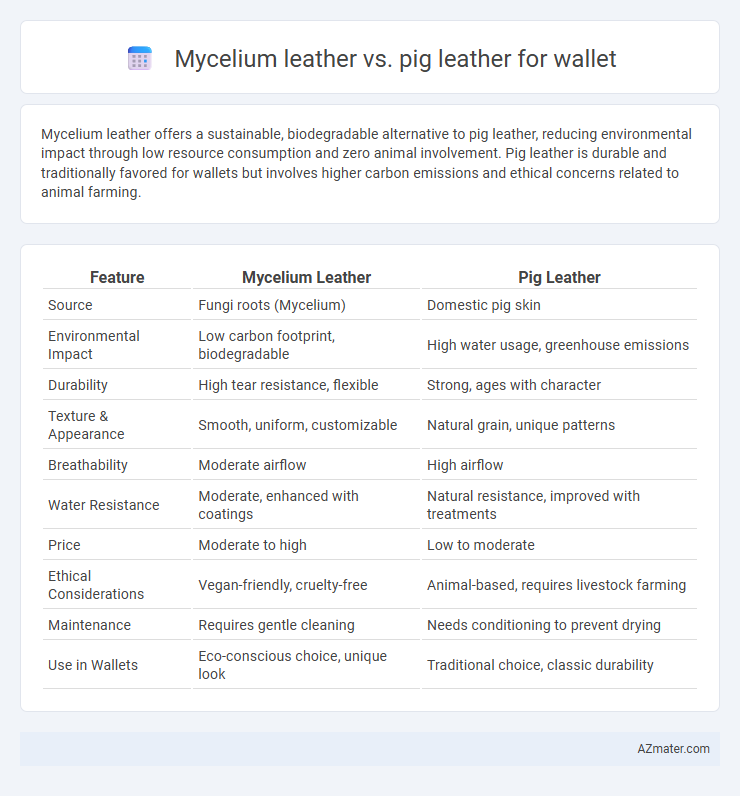 Mycelium leather vs. pig leather for wallet

Mycelium leather offers a sustainable, biodegradable alternative to pig leather, reducing environmental impact through low resource consumption and zero animal involvement. Pig leather is durable and traditionally favored for wallets but involves higher carbon emissions and ethical concerns related to animal farming.

| Feature | Mycelium Leather | Pig Leather |
|---|---|---|
| Source | Fungi roots (Mycelium) | Domestic pig skin |
| Environmental Impact | Low carbon footprint, biodegradable | High water usage, greenhouse emissions |
| Durability | High tear resistance, flexible | Strong, ages with character |
| Texture & Appearance | Smooth, uniform, customizable | Natural grain, unique patterns |
| Breathability | Moderate airflow | High airflow |
| Water Resistance | Moderate, enhanced with coatings | Natural resistance, improved with treatments |
| Price | Moderate to high | Low to moderate |
| Ethical Considerations | Vegan-friendly, cruelty-free | Animal-based, requires livestock farming |
| Maintenance | Requires gentle cleaning | Needs conditioning to prevent drying |
| Use in Wallets | Eco-conscious choice, unique look | Traditional choice, classic durability |

AZmater.com