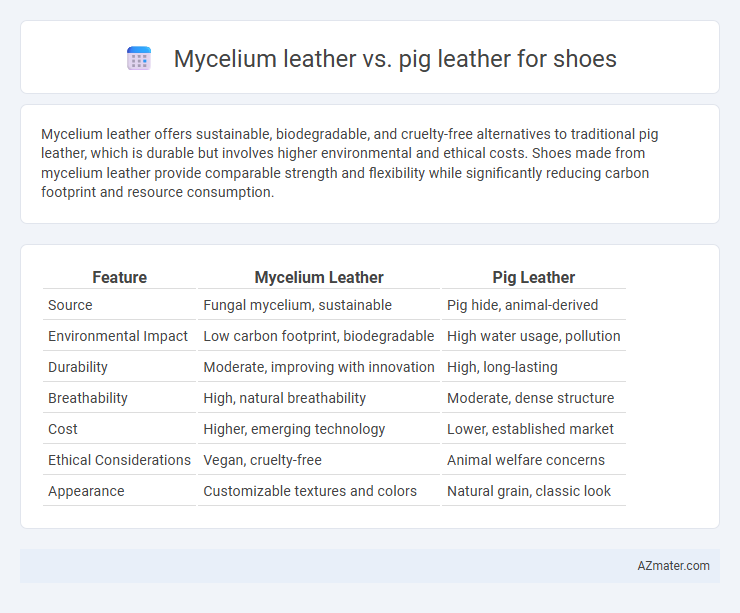 Mycelium leather vs. pig leather for shoes

Mycelium leather offers sustainable, biodegradable, and cruelty-free alternatives to traditional pig leather, which is durable but involves higher environmental and ethical costs. Shoes made from mycelium leather provide comparable strength and flexibility while significantly reducing carbon footprint and resource consumption.

| Feature | Mycelium Leather | Pig Leather |
|---|---|---|
| Source | Fungal mycelium, sustainable | Pig hide, animal-derived |
| Environmental Impact | Low carbon footprint, biodegradable | High water usage, pollution |
| Durability | Moderate, improving with innovation | High, long-lasting |
| Breathability | High, natural breathability | Moderate, dense structure |
| Cost | Higher, emerging technology | Lower, established market |
| Ethical Considerations | Vegan, cruelty-free | Animal welfare concerns |
| Appearance | Customizable textures and colors | Natural grain, classic look |

AZmater.com