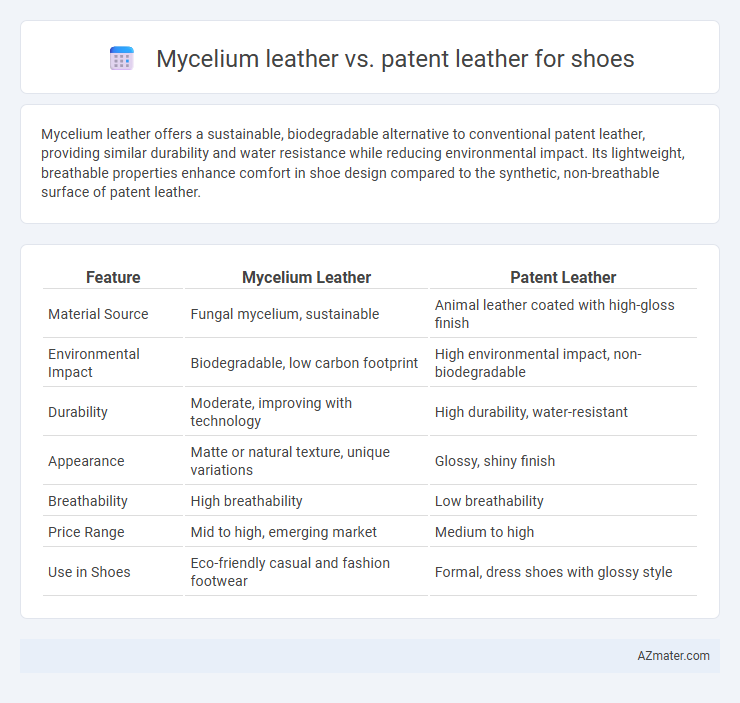 Mycelium leather vs. patent leather for shoes

Mycelium leather offers a sustainable, biodegradable alternative to conventional patent leather, providing similar durability and water resistance while reducing environmental impact. Its lightweight, breathable properties enhance comfort in shoe design compared to the synthetic, non-breathable surface of patent leather.

| Feature | Mycelium Leather | Patent Leather |
|---|---|---|
| Material Source | Fungal mycelium, sustainable | Animal leather coated with high-gloss finish |
| Environmental Impact | Biodegradable, low carbon footprint | High environmental impact, non-biodegradable |
| Durability | Moderate, improving with technology | High durability, water-resistant |
| Appearance | Matte or natural texture, unique variations | Glossy, shiny finish |
| Breathability | High breathability | Low breathability |
| Price Range | Mid to high, emerging market | Medium to high |
| Use in Shoes | Eco-friendly casual and fashion footwear | Formal, dress shoes with glossy style |

AZmater.com