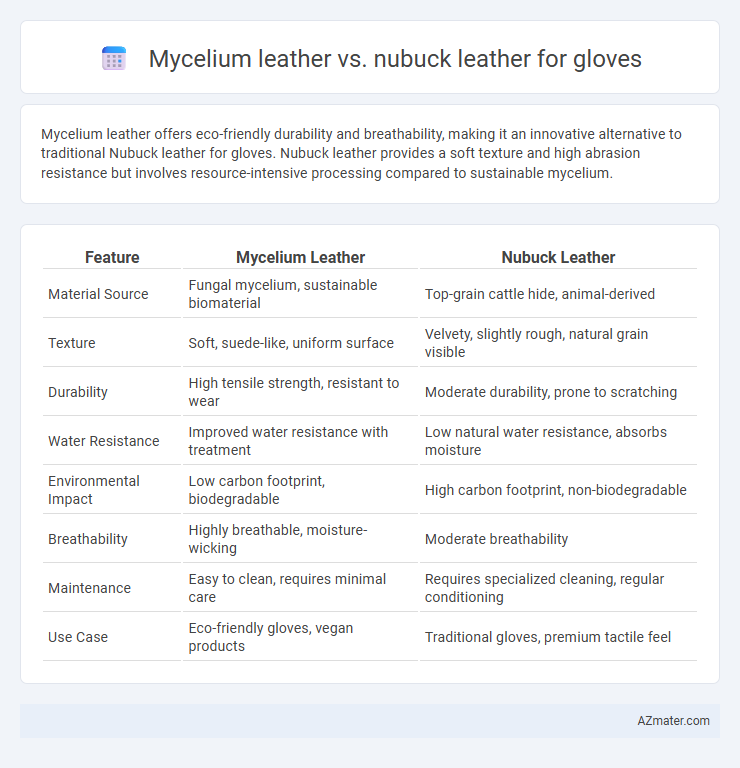 Mycelium leather vs. nubuck leather for gloves

Mycelium leather offers eco-friendly durability and breathability, making it an innovative alternative to traditional Nubuck leather for gloves. Nubuck leather provides a soft texture and high abrasion resistance but involves resource-intensive processing compared to sustainable mycelium.

| Feature | Mycelium Leather | Nubuck Leather |
|---|---|---|
| Material Source | Fungal mycelium, sustainable biomaterial | Top-grain cattle hide, animal-derived |
| Texture | Soft, suede-like, uniform surface | Velvety, slightly rough, natural grain visible |
| Durability | High tensile strength, resistant to wear | Moderate durability, prone to scratching |
| Water Resistance | Improved water resistance with treatment | Low natural water resistance, absorbs moisture |
| Environmental Impact | Low carbon footprint, biodegradable | High carbon footprint, non-biodegradable |
| Breathability | Highly breathable, moisture-wicking | Moderate breathability |
| Maintenance | Easy to clean, requires minimal care | Requires specialized cleaning, regular conditioning |
| Use Case | Eco-friendly gloves, vegan products | Traditional gloves, premium tactile feel |

AZmater.com