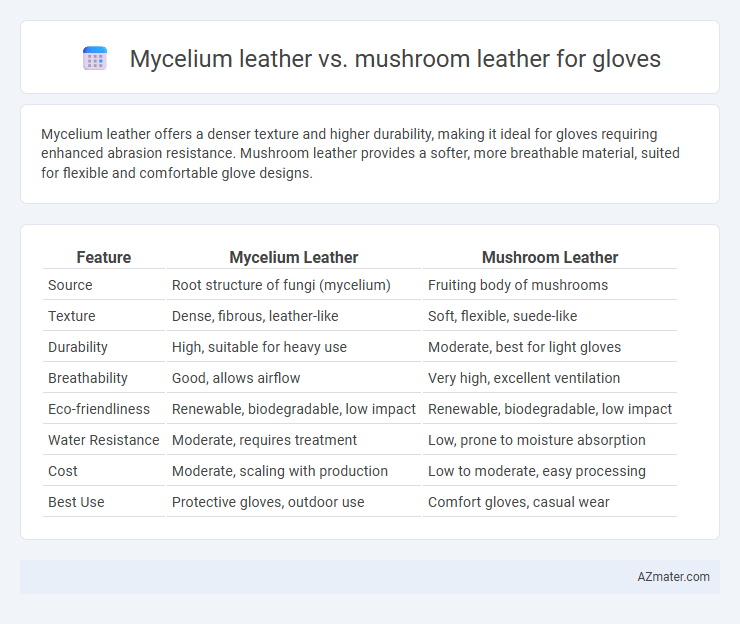 Mycelium leather vs. mushroom leather for gloves

Mycelium leather offers a denser texture and higher durability, making it ideal for gloves requiring enhanced abrasion resistance. Mushroom leather provides a softer, more breathable material, suited for flexible and comfortable glove designs.

| Feature | Mycelium Leather | Mushroom Leather |
|---|---|---|
| Source | Root structure of fungi (mycelium) | Fruiting body of mushrooms |
| Texture | Dense, fibrous, leather-like | Soft, flexible, suede-like |
| Durability | High, suitable for heavy use | Moderate, best for light gloves |
| Breathability | Good, allows airflow | Very high, excellent ventilation |
| Eco-friendliness | Renewable, biodegradable, low impact | Renewable, biodegradable, low impact |
| Water Resistance | Moderate, requires treatment | Low, prone to moisture absorption |
| Cost | Moderate, scaling with production | Low to moderate, easy processing |
| Best Use | Protective gloves, outdoor use | Comfort gloves, casual wear |

AZmater.com