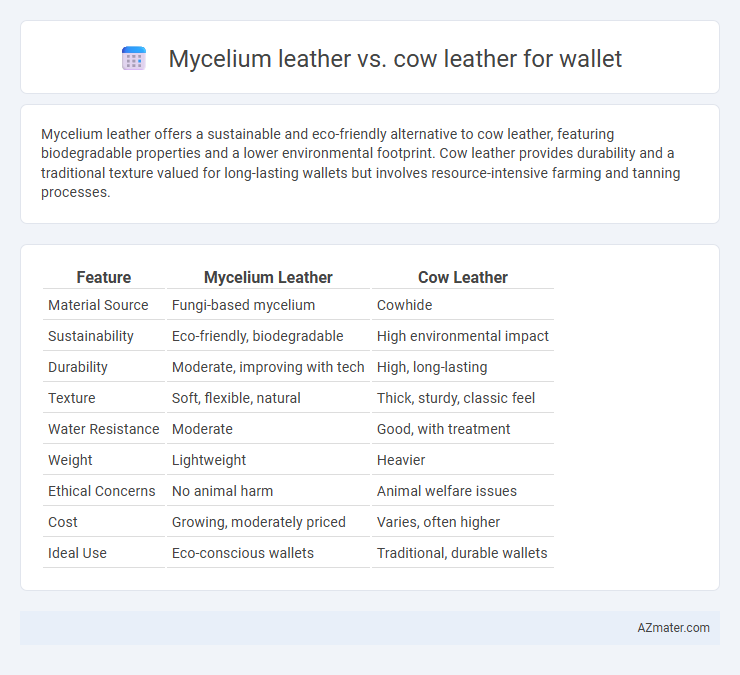 Mycelium leather vs. cow leather for wallet

Mycelium leather offers a sustainable and eco-friendly alternative to cow leather, featuring biodegradable properties and a lower environmental footprint. Cow leather provides durability and a traditional texture valued for long-lasting wallets but involves resource-intensive farming and tanning processes.

| Feature | Mycelium Leather | Cow Leather |
|---|---|---|
| Material Source | Fungi-based mycelium | Cowhide |
| Sustainability | Eco-friendly, biodegradable | High environmental impact |
| Durability | Moderate, improving with tech | High, long-lasting |
| Texture | Soft, flexible, natural | Thick, sturdy, classic feel |
| Water Resistance | Moderate | Good, with treatment |
| Weight | Lightweight | Heavier |
| Ethical Concerns | No animal harm | Animal welfare issues |
| Cost | Growing, moderately priced | Varies, often higher |
| Ideal Use | Eco-conscious wallets | Traditional, durable wallets |

AZmater.com