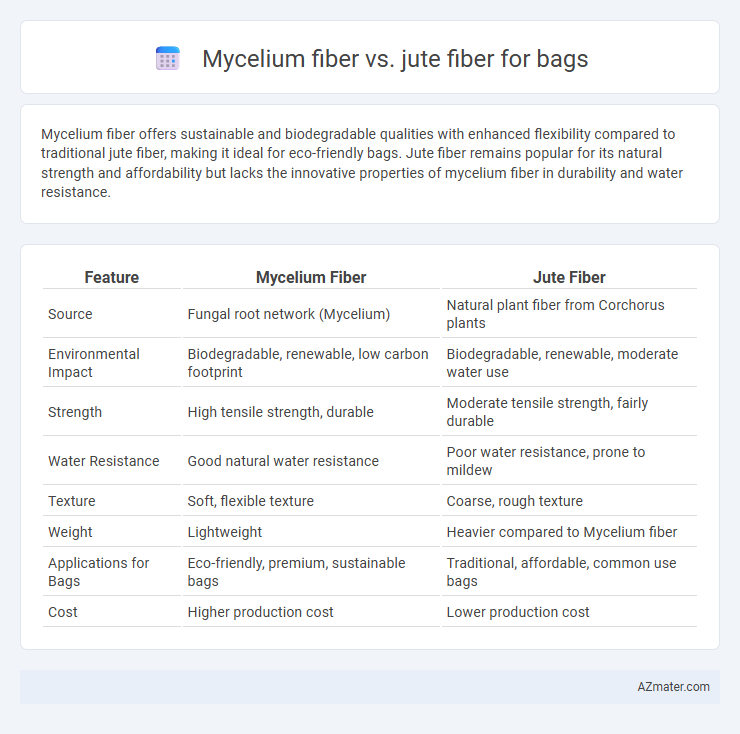 Mycelium fiber vs. jute fiber for bags

Mycelium fiber offers sustainable and biodegradable qualities with enhanced flexibility compared to traditional jute fiber, making it ideal for eco-friendly bags. Jute fiber remains popular for its natural strength and affordability but lacks the innovative properties of mycelium fiber in durability and water resistance.

| Feature | Mycelium Fiber | Jute Fiber |
|---|---|---|
| Source | Fungal root network (Mycelium) | Natural plant fiber from Corchorus plants |
| Environmental Impact | Biodegradable, renewable, low carbon footprint | Biodegradable, renewable, moderate water use |
| Strength | High tensile strength, durable | Moderate tensile strength, fairly durable |
| Water Resistance | Good natural water resistance | Poor water resistance, prone to mildew |
| Texture | Soft, flexible texture | Coarse, rough texture |
| Weight | Lightweight | Heavier compared to Mycelium fiber |
| Applications for Bags | Eco-friendly, premium, sustainable bags | Traditional, affordable, common use bags |
| Cost | Higher production cost | Lower production cost |

AZmater.com