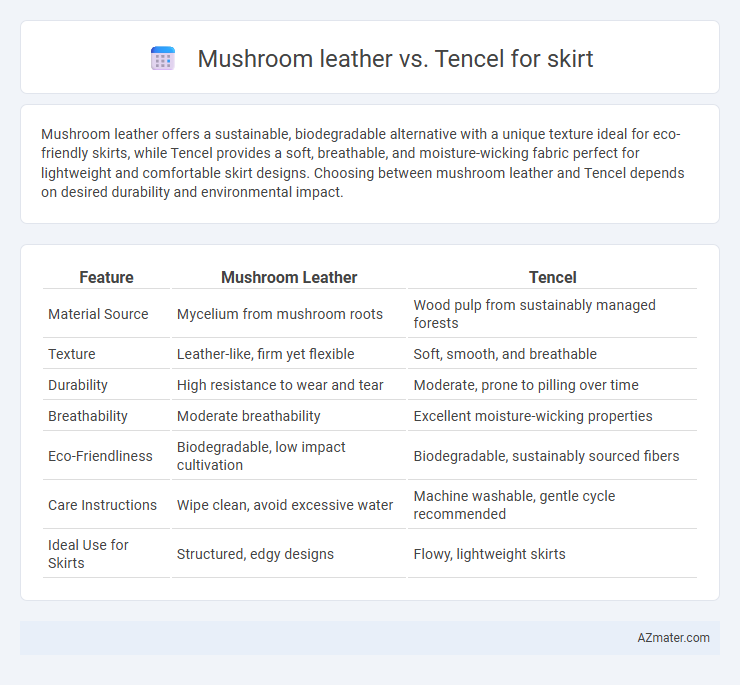 Mushroom leather vs. Tencel for skirt

Mushroom leather offers a sustainable, biodegradable alternative with a unique texture ideal for eco-friendly skirts, while Tencel provides a soft, breathable, and moisture-wicking fabric perfect for lightweight and comfortable skirt designs. Choosing between mushroom leather and Tencel depends on desired durability and environmental impact.

| Feature | Mushroom Leather | Tencel |
|---|---|---|
| Material Source | Mycelium from mushroom roots | Wood pulp from sustainably managed forests |
| Texture | Leather-like, firm yet flexible | Soft, smooth, and breathable |
| Durability | High resistance to wear and tear | Moderate, prone to pilling over time |
| Breathability | Moderate breathability | Excellent moisture-wicking properties |
| Eco-Friendliness | Biodegradable, low impact cultivation | Biodegradable, sustainably sourced fibers |
| Care Instructions | Wipe clean, avoid excessive water | Machine washable, gentle cycle recommended |
| Ideal Use for Skirts | Structured, edgy designs | Flowy, lightweight skirts |

AZmater.com